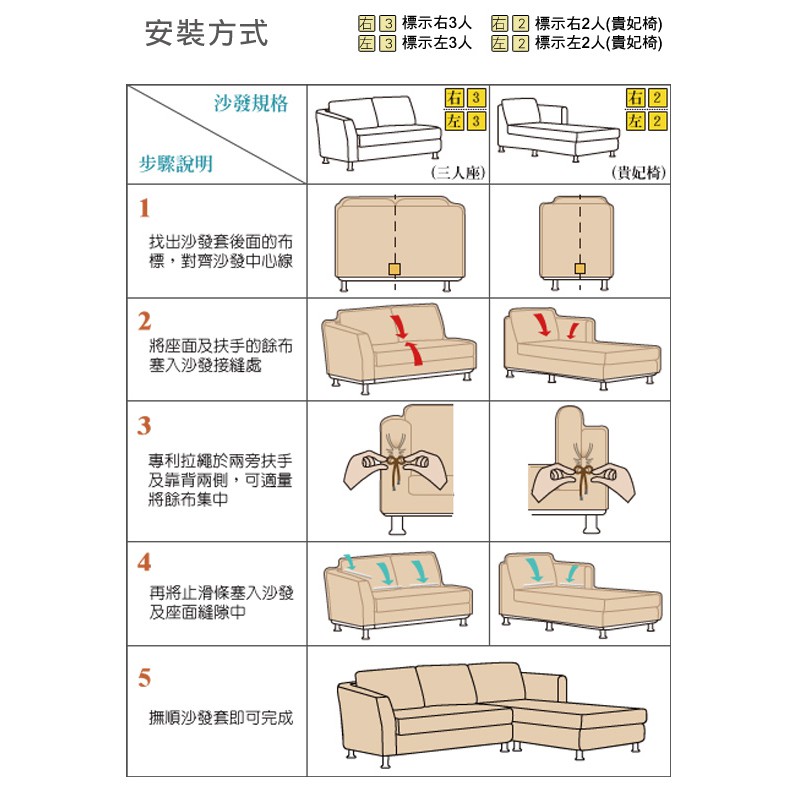 安裝方式

右 3 標示右3人　右 2 標示右2人(貴妃椅)
左 3 標示左3人　左 2 標示左2人(貴妃椅)

| 沙發規格 / 步驟說明 | 右 3 左 3 (三人座) | 右 2 左 2 (貴妃椅) |
|---|---|---|
| 1 找出沙發套後面的布標，對齊沙發中心線 | | |
| 2 將座面及扶手的餘布塞入沙發接縫處 | | |
| 3 專利拉繩於兩旁扶手及靠背兩側，可適量將餘布集中 | | |
| 4 再將止滑條塞入沙發及座面縫隙中 | | |
| 5 撫順沙發套即可完成 | | |