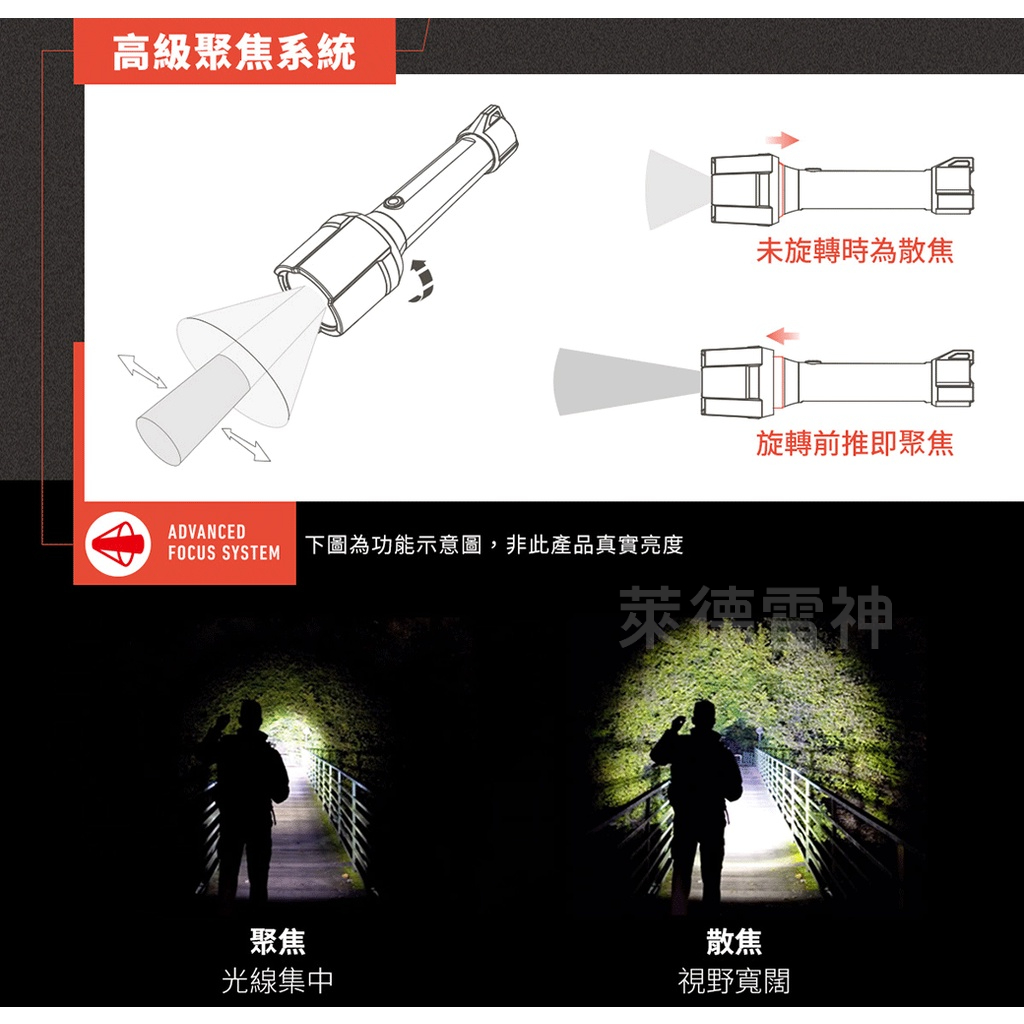 高級聚焦系統

未旋轉時為散焦

旋轉前推即聚焦

ADVANCED FOCUS SYSTEM

下圖為功能示意圖，非此產品真實亮度

萊德雷神

聚焦
光線集中

散焦
視野寬闊