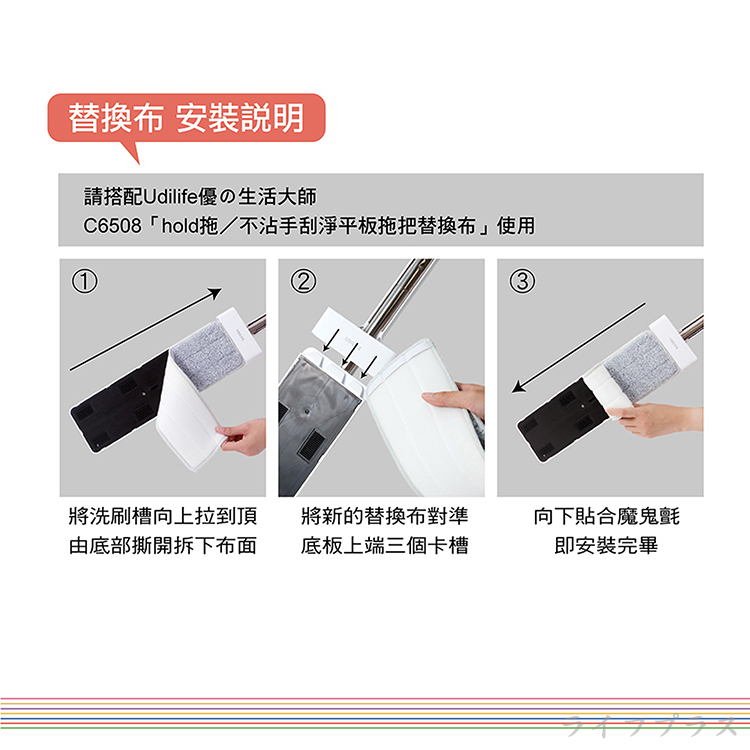 替換布 安裝說明

請搭配Udilife優の生活大師
C6508「hold拖／不沾手刮淨平板拖把替換布」使用

①

將洗刷槽向上拉到頂
由底部撕開拆下布面

②

將新的替換布對準
底板上端三個卡槽

③

向下貼合魔鬼氈
即安裝完畢

ライフプラス