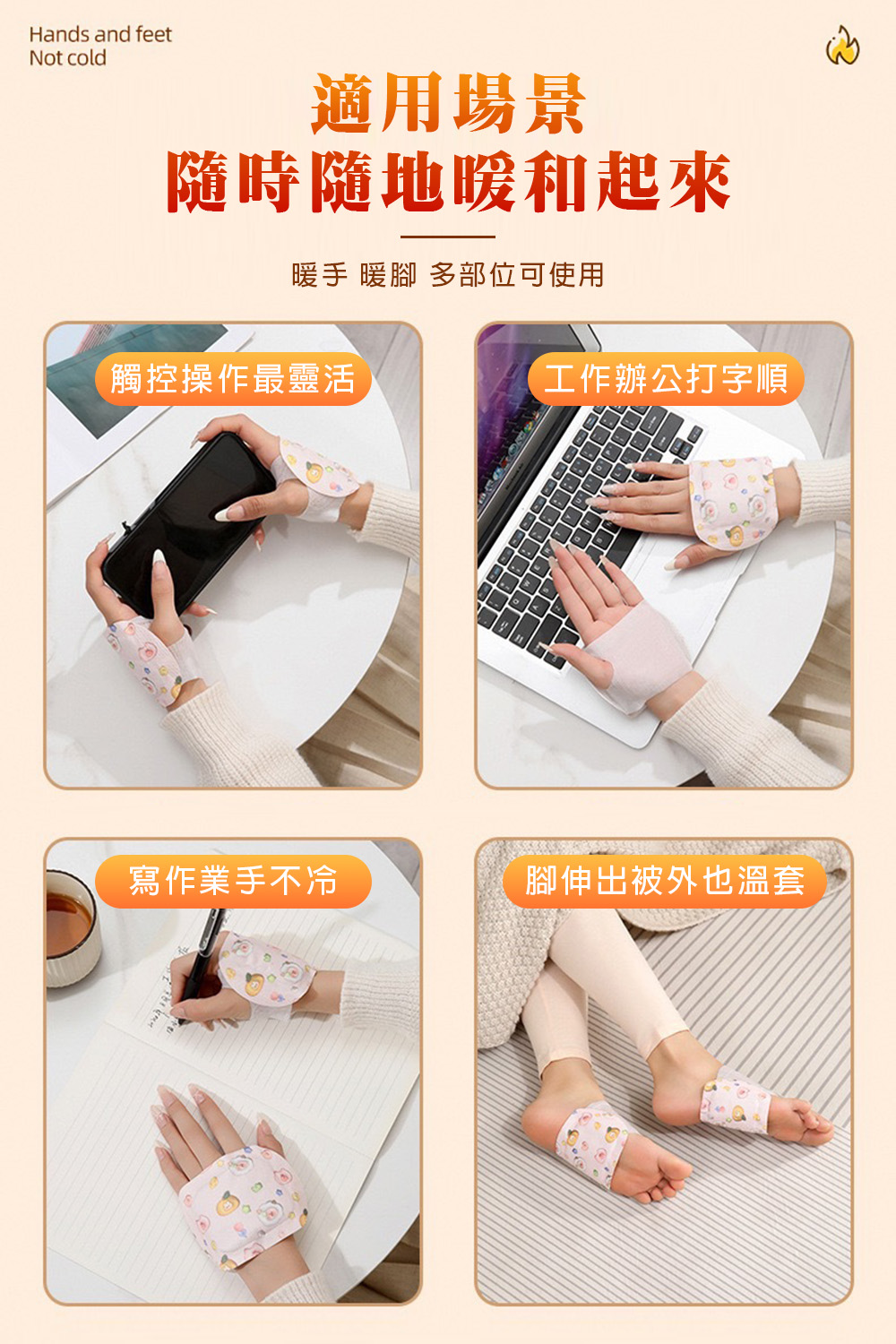 Hands and feet
Not cold

適用場景
隨時隨地暖和起來

暖手 暖腳 多部位可使用

觸控操作最靈活

工作辦公打字順

寫作業手不冷

腳伸出被外也溫套