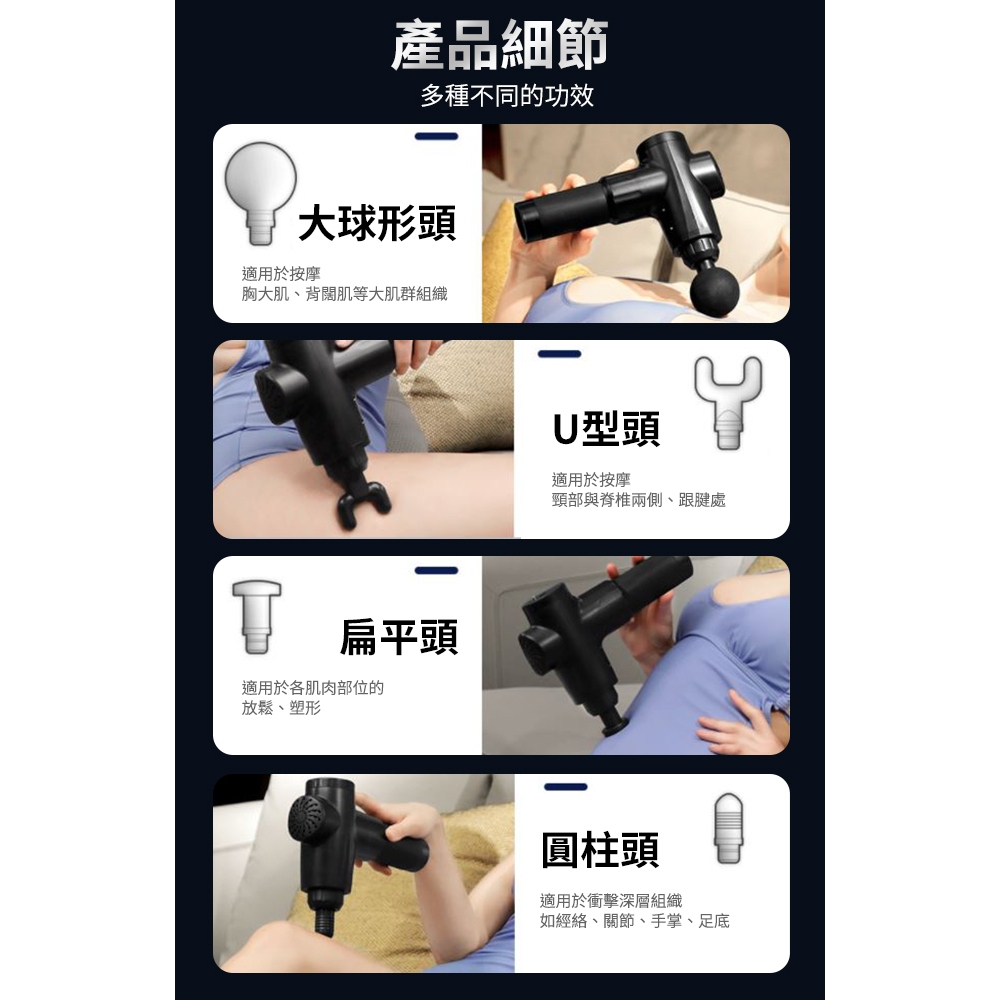 產品細節
多種不同的功效

大球形頭
適用於按摩
胸大肌、背闊肌等大肌群組織

U型頭
適用於按摩
頸部與脊椎兩側、跟腱處

扁平頭
適用於各肌肉部位的
放鬆、塑形

圓柱頭
適用於衝擊深層組織
如經絡、關節、手掌、足底