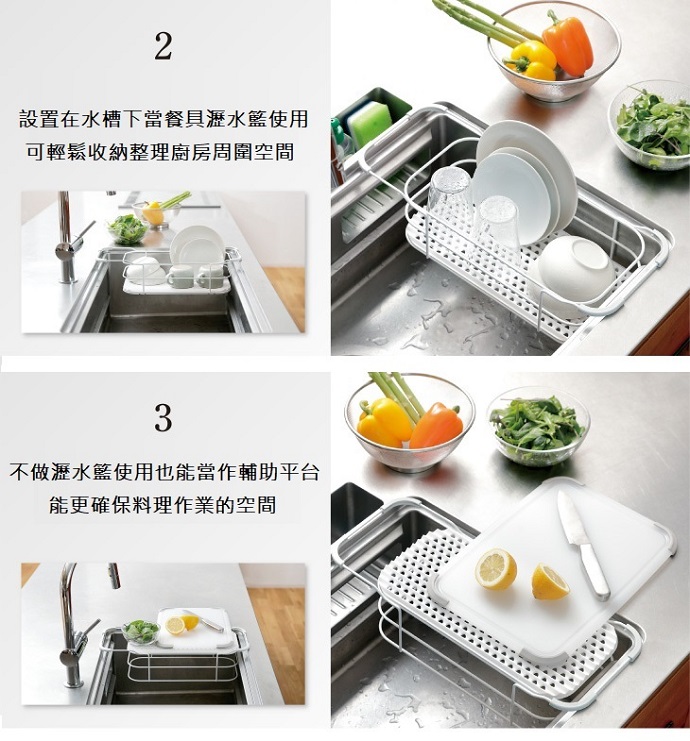 2

設置在水槽下當餐具瀝水籃使用
可輕鬆收納整理廚房周圍空間

3

不做瀝水籃使用也能當作輔助平台
能更確保料理作業的空間