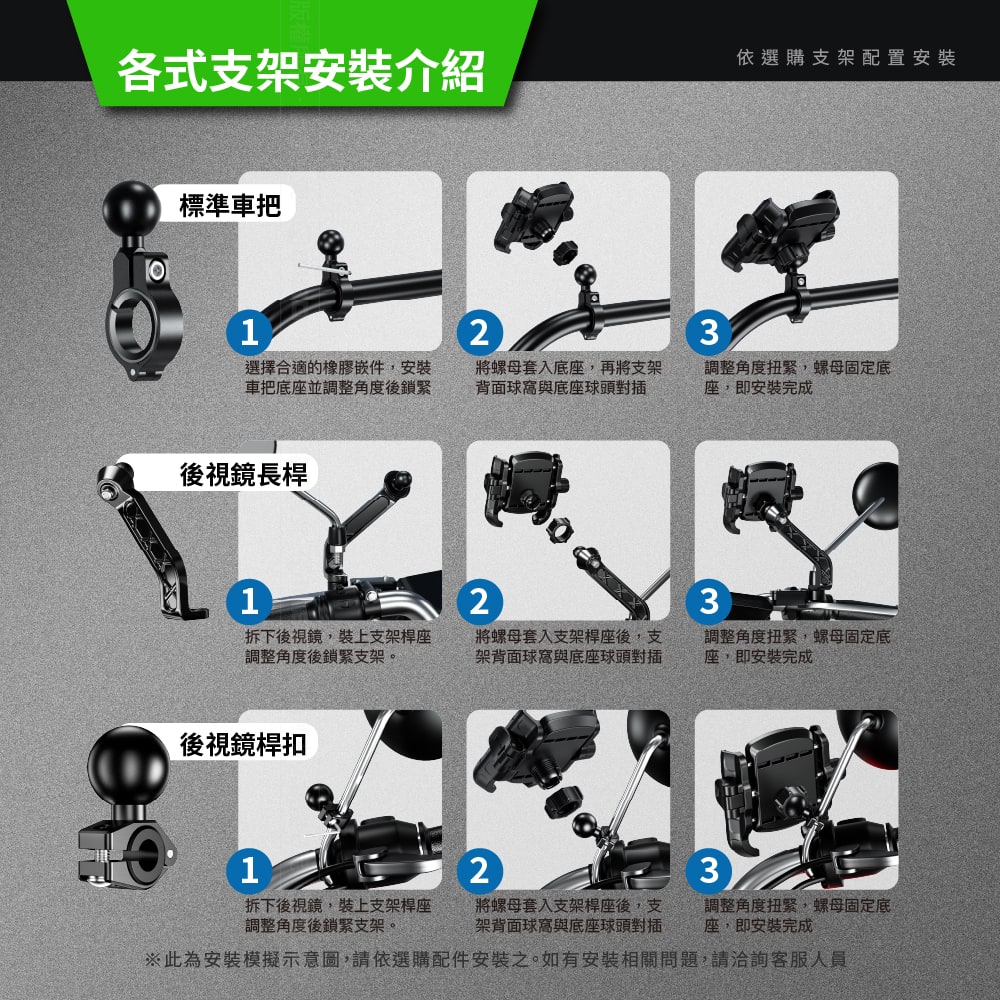 各式支架安裝介紹

依選購支架配置安裝

標準車把

1
選擇合適的橡膠嵌件，安裝車把底座並調整角度後鎖緊

2
將螺母套入底座，再將支架背面球窩與底座球頭對插

3
調整角度扭緊，螺母固定底座，即安裝完成

後視鏡長桿

1
拆下後視鏡，裝上支架桿座調整角度後鎖緊支架。

2
將螺母套入支架桿座後，支架背面球窩與底座球頭對插

3
調整角度扭緊，螺母固定底座，即安裝完成

後視鏡桿扣

1
拆下後視鏡，裝上支架桿座調整角度後鎖緊支架。

2
將螺母套入支架桿座後，支架背面球窩與底座球頭對插

3
調整角度扭緊，螺母固定底座，即安裝完成

※此為安裝模擬示意圖，請依選購配件安裝之。如有安裝相關問題，請洽詢客服人員