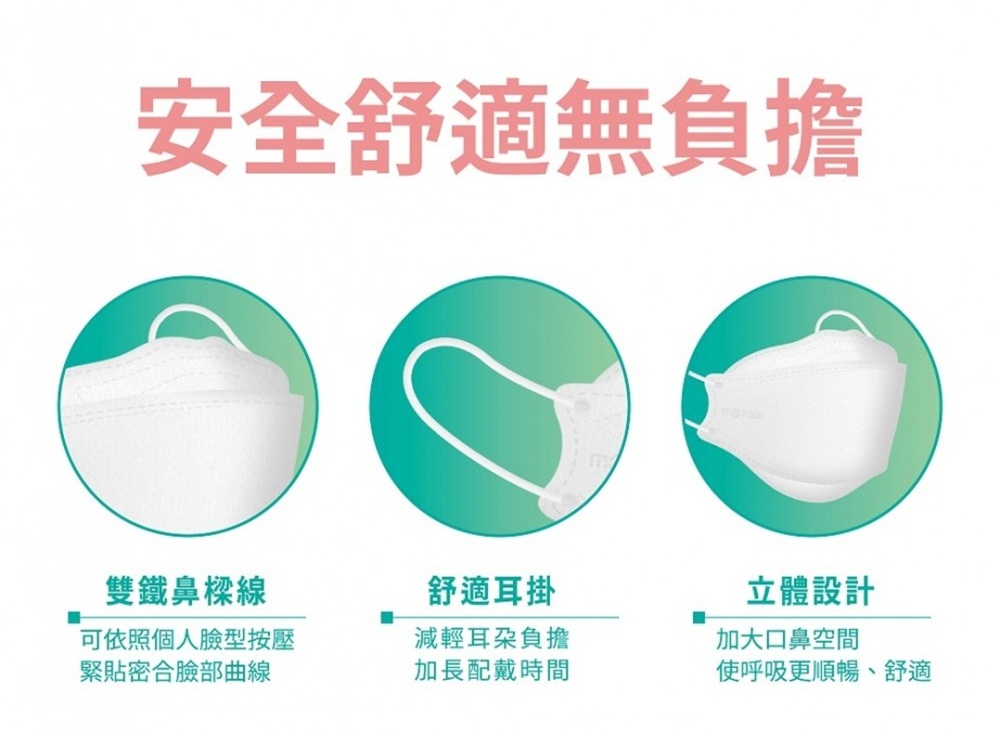 安全舒適無負擔

雙鐵鼻樑線

可依照個人臉型按壓
緊貼密合臉部曲線

舒適耳掛

減輕耳朵負擔
加長配戴時間

立體設計

加大口鼻空間
使呼吸更順暢、舒適