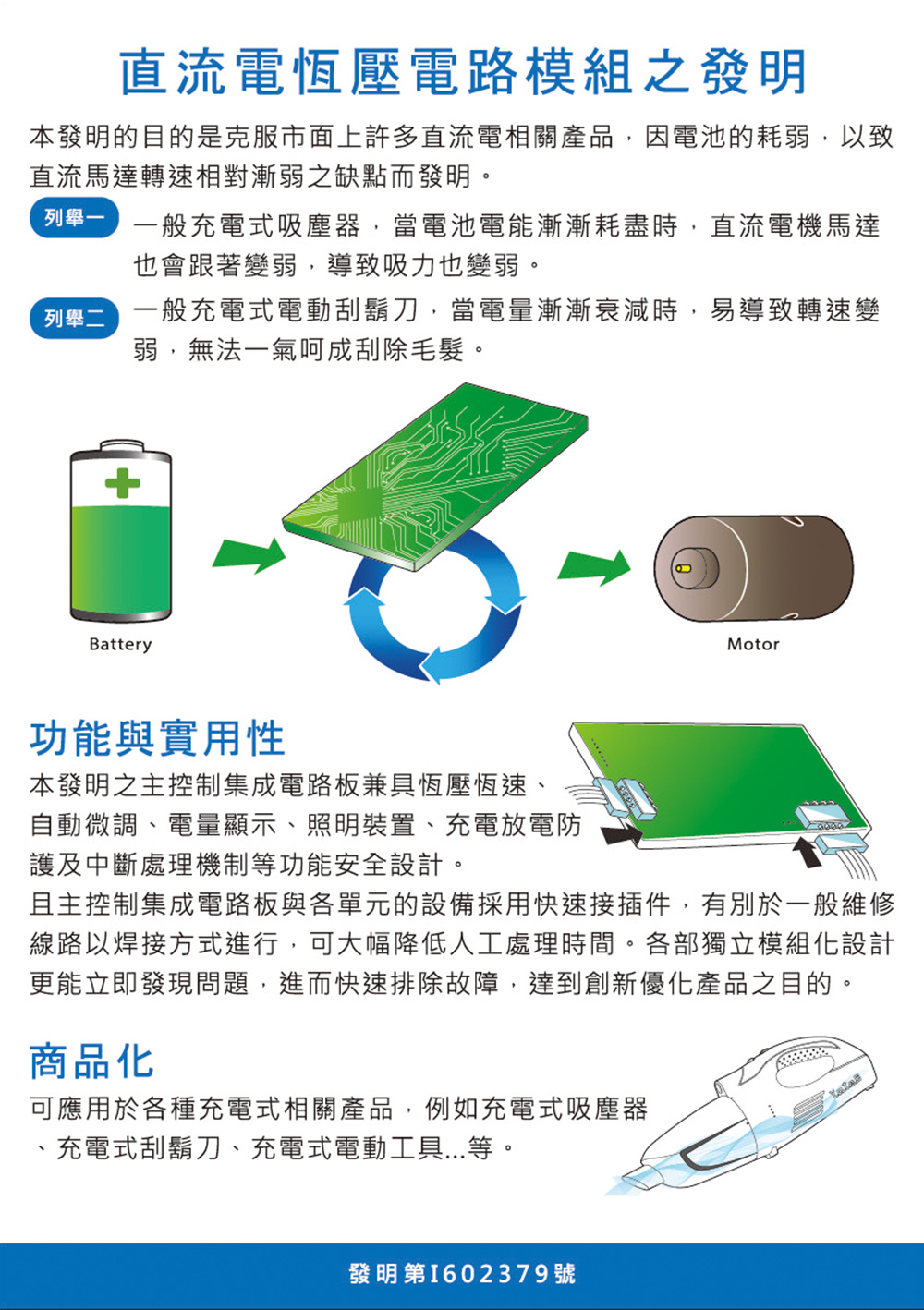 直流電恆壓電路模組之發明

本發明的目的是克服市面上許多直流電相關產品，因電池的耗弱，以致直流馬達轉速相對漸弱之缺點而發明。

列舉一 一般充電式吸塵器，當電池電能漸漸耗盡時，直流電機馬達也會跟著變弱，導致吸力也變弱。

列舉二 一般充電式電動刮鬍刀，當電量漸漸衰減時，易導致轉速變弱，無法一氣呵成刮除毛髮。

Battery

Motor

功能與實用性

本發明之主控制集成電路板兼具恆壓恆速、自動微調、電量顯示、照明裝置、充電放電防護及中斷處理機制等功能安全設計。

且主控制集成電路板與各單元的設備採用快速接插件，有別於一般維修線路以焊接方式進行，可大幅降低人工處理時間。各部獨立模組化設計更能立即發現問題，進而快速排除故障，達到創新優化產品之目的。

商品化

可應用於各種充電式相關產品，例如充電式吸塵器、充電式刮鬍刀、充電式電動工具...等。

發明第I602379號