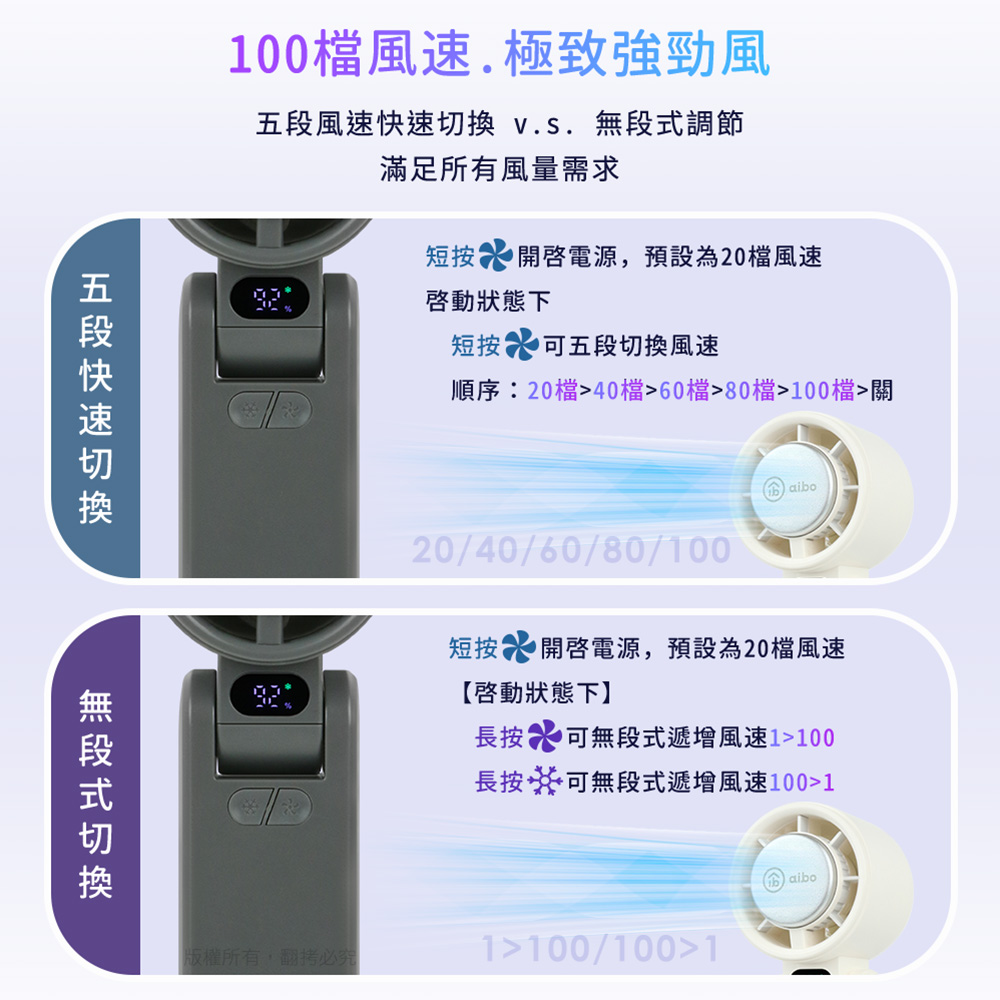 100檔風速.極致強勁風

五段風速快速切換 v.s. 無段式調節
滿足所有風量需求

五段快速切換

92%

短按 開啓電源，預設為20檔風速
啓動狀態下
短按 可五段切換風速
順序：20檔>40檔>60檔>80檔>100檔>關

aibo

20/40/60/80/100

無段式切換

92%

短按 開啓電源，預設為20檔風速
【啓動狀態下】
長按 可無段式遞增風速1>100
長按 可無段式遞增風速100>1

aibo

版權所有，翻拷必究

1>100/100>1