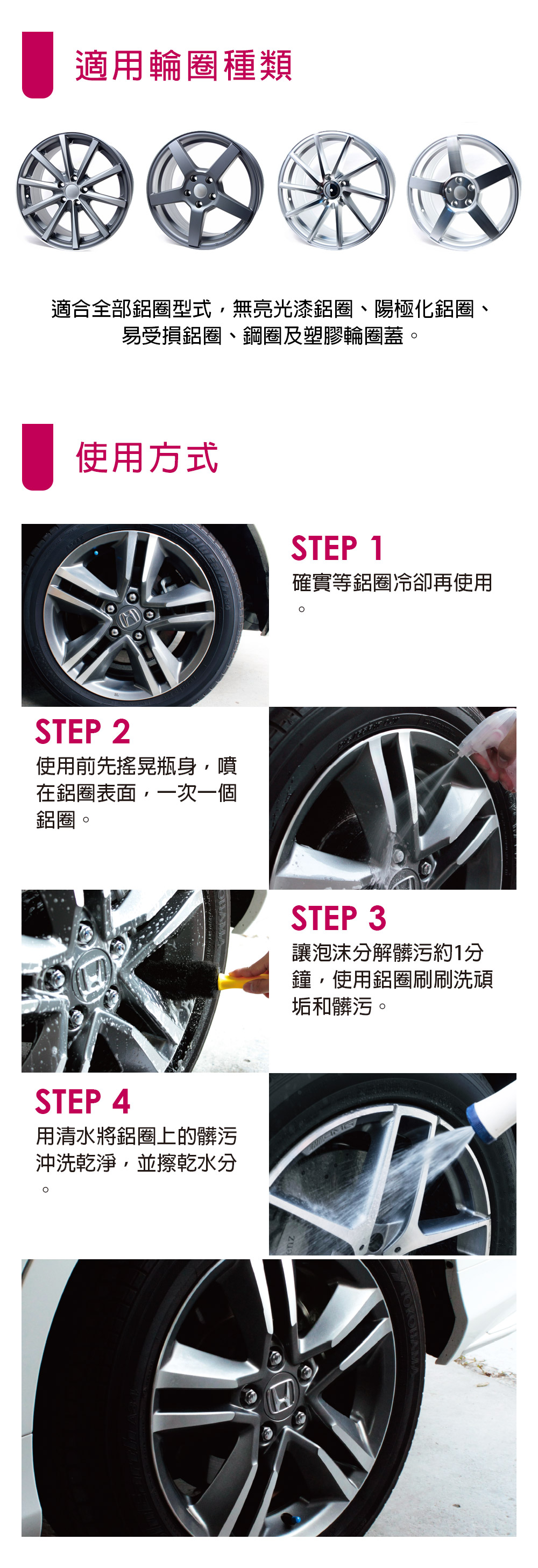 適用輪圈種類

適合全部鋁圈型式，無亮光漆鋁圈、陽極化鋁圈、易受損鋁圈、鋼圈及塑膠輪圈蓋。

使用方式

STEP 1
確實等鋁圈冷卻再使用。

STEP 2
使用前先搖晃瓶身，噴在鋁圈表面，一次一個鋁圈。

STEP 3
讓泡沫分解髒污約1分鐘，使用鋁圈刷刷洗頑垢和髒污。

STEP 4
用清水將鋁圈上的髒污沖洗乾淨，並擦乾水分。