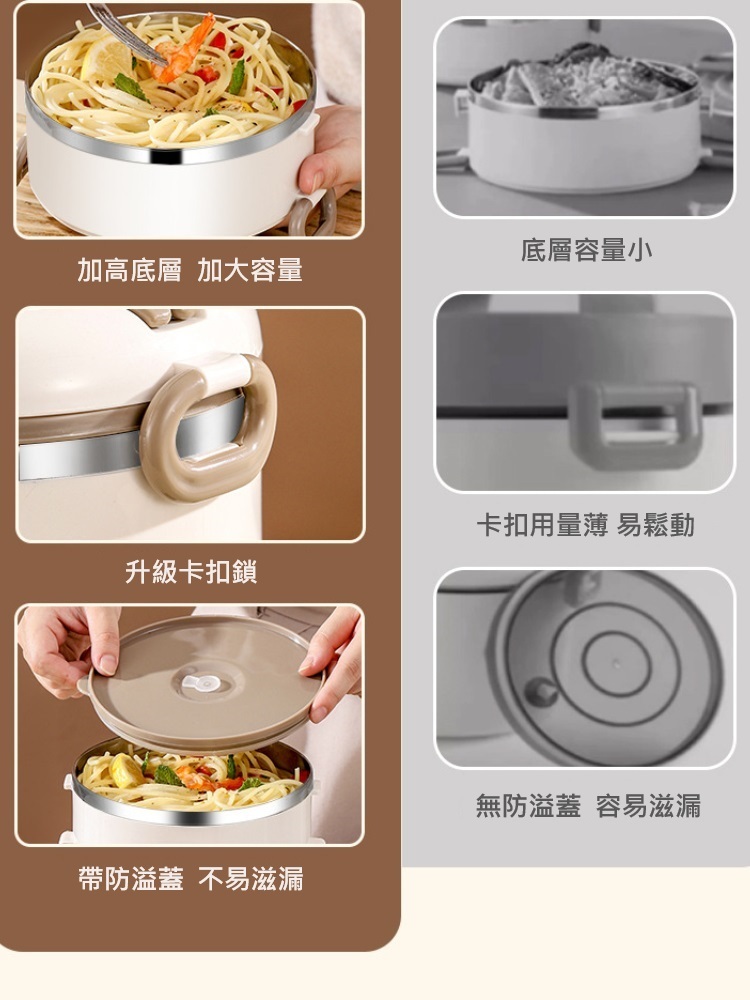 加高底層 加大容量

升級卡扣鎖

帶防溢蓋 不易滋漏

底層容量小

卡扣用量薄 易鬆動

無防溢蓋 容易滋漏