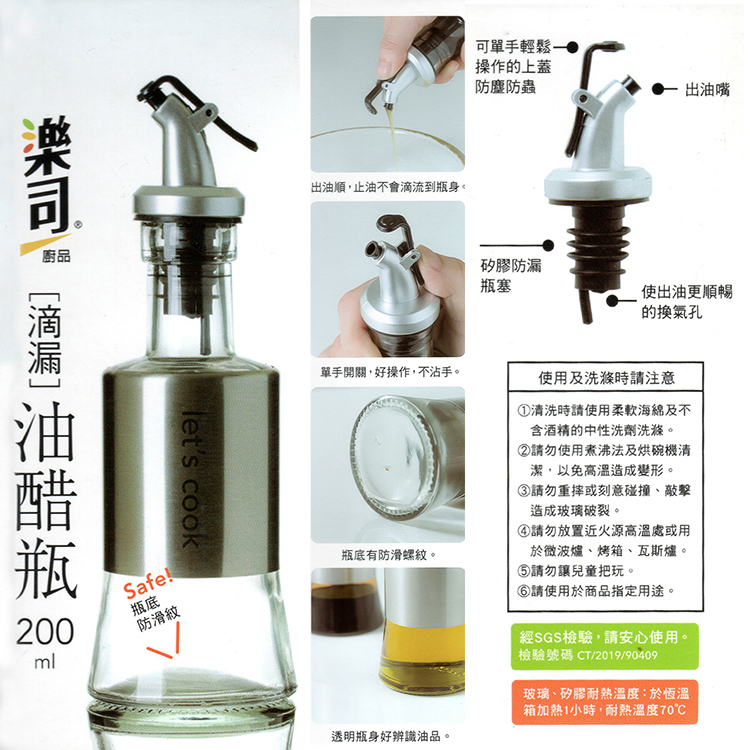 樂司®
廚品

[滴漏]
油醋瓶
200
ml

let's cook

Safe!
瓶底
防滑紋

出油順，止油不會滴流到瓶身。

單手開關，好操作，不沾手。

瓶底有防滑螺紋。

透明瓶身好辨識油品。

可單手輕鬆操作的上蓋防塵防蟲

出油嘴

矽膠防漏瓶塞

使出油更順暢的換氣孔

使用及洗滌時請注意

①清洗時請使用柔軟海綿及不含酒精的中性洗劑洗滌。
②請勿使用煮沸法及烘碗機清潔，以免高溫造成變形。
③請勿重摔或刻意碰撞、敲擊造成玻璃破裂。
④請勿放置近火源高溫處或用於微波爐、烤箱、瓦斯爐。
⑤請勿讓兒童把玩。
⑥請使用於商品指定用途。

經SGS檢驗，請安心使用。
檢驗號碼 CT/2019/90409

玻璃、矽膠耐熱溫度：於恆溫箱加熱1小時，耐熱溫度70℃