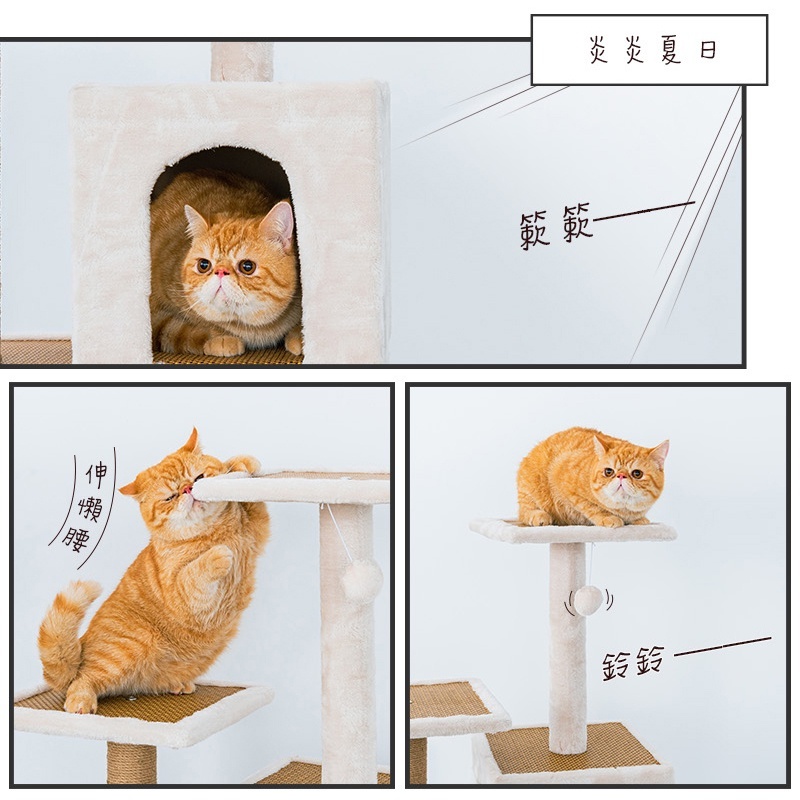 炎炎夏日

簌簌

伸懶腰

鈴鈴