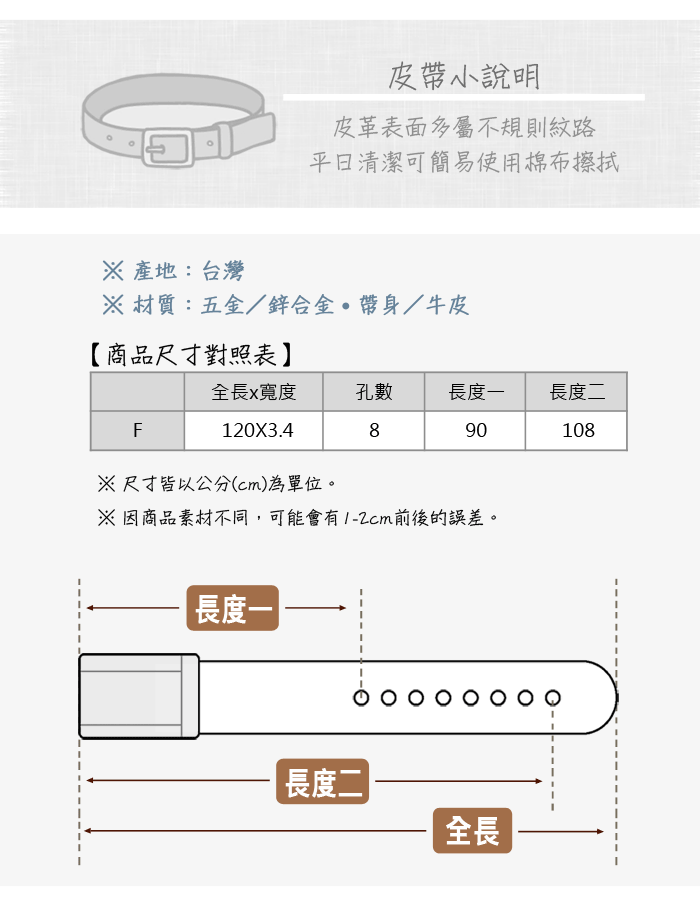 皮帶小說明

皮革表面多屬不規則紋路
平日清潔可簡易使用棉布擦拭

※ 產地：台灣
※ 材質：五金／鋅合金・帶身／牛皮

【商品尺寸對照表】

| | 全長x寬度 | 孔數 | 長度一 | 長度二 |
|---|---|---|---|---|
| F | 120X3.4 | 8 | 90 | 108 |

※ 尺寸皆以公分(cm)為單位。
※ 因商品素材不同，可能會有1-2cm前後的誤差。

長度一
長度二
全長