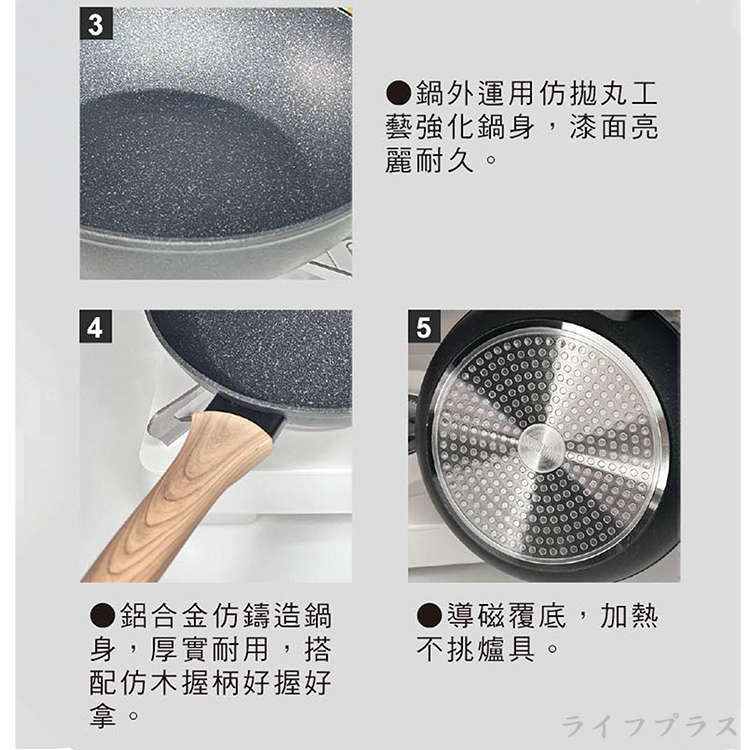 3

●鍋外運用仿拋丸工藝強化鍋身，漆面亮麗耐久。

4

5

●鋁合金仿鑄造鍋身，厚實耐用，搭配仿木握柄好握好拿。

●導磁覆底，加熱不挑爐具。

ライフプラス