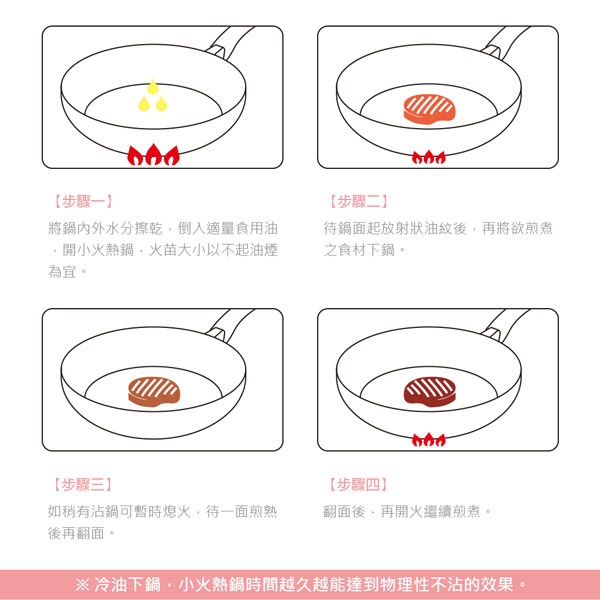 【步驟一】

將鍋內外水分擦乾，倒入適量食用油，開小火熱鍋，火苗大小以不起油煙為宜。

【步驟二】

待鍋面起放射狀油紋後，再將欲煎煮之食材下鍋。

【步驟三】

如稍有沾鍋可暫時熄火，待一面煎熟後再翻面。

【步驟四】

翻面後，再開火繼續煎煮。

※ 冷油下鍋，小火熱鍋時間越久越能達到物理性不沾的效果。