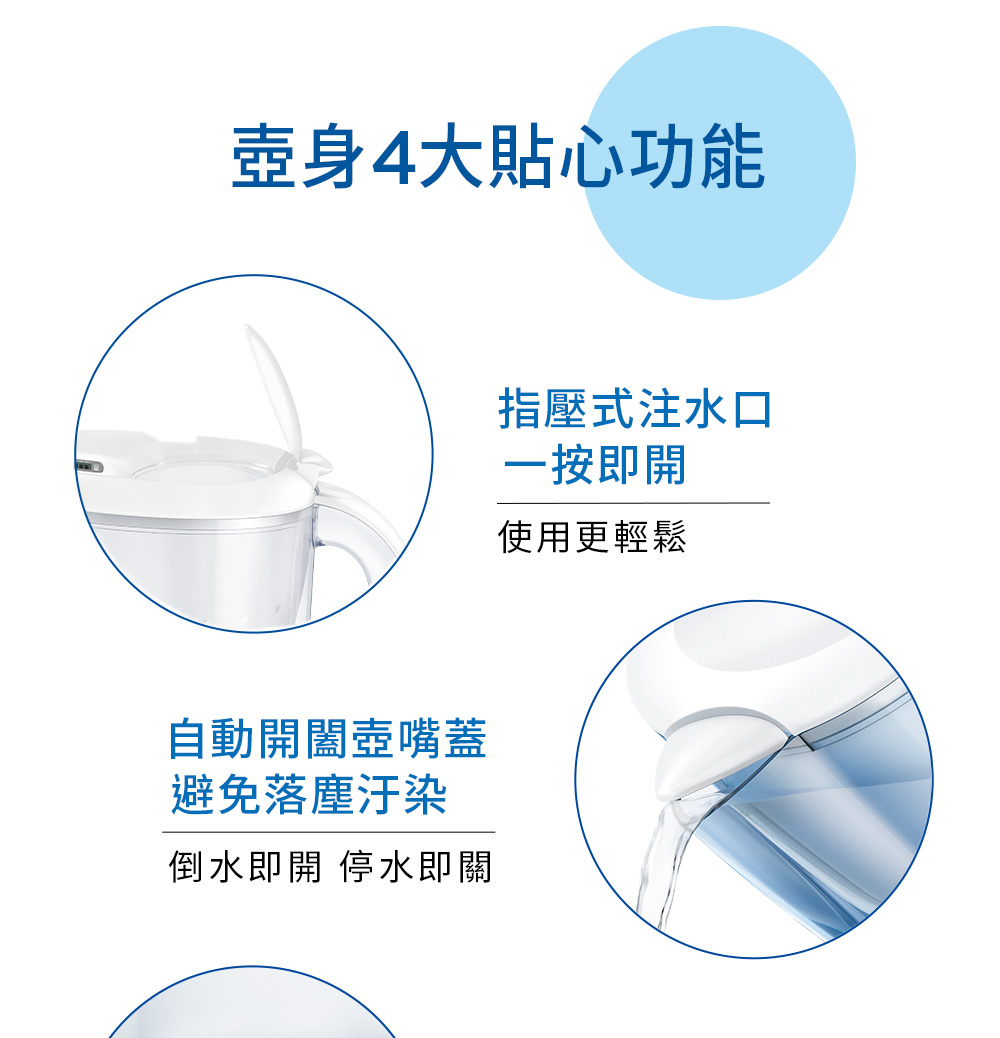 壺身4大貼心功能

指壓式注水口
一按即開

使用更輕鬆

自動開闔壺嘴蓋
避免落塵汙染

倒水即開 停水即關