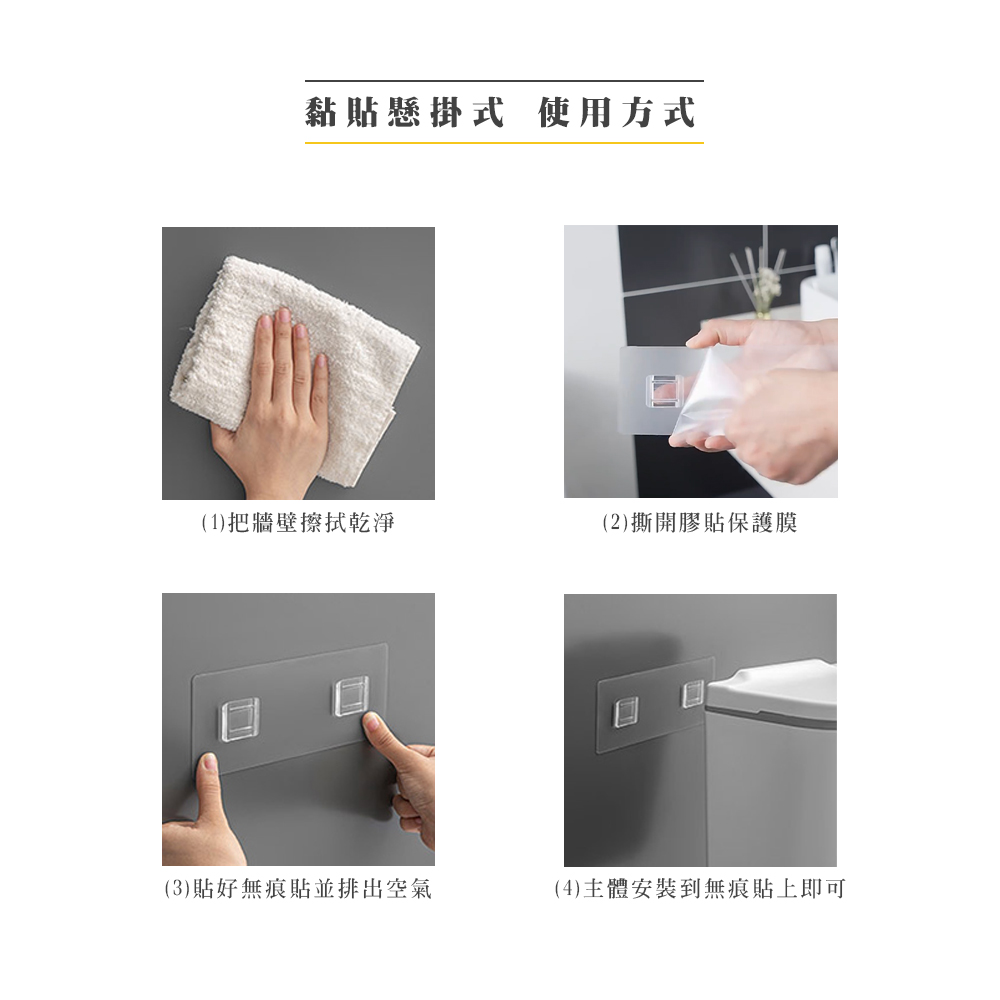 黏貼懸掛式　使用方式

(1)把牆壁擦拭乾淨

(2)撕開膠貼保護膜

(3)貼好無痕貼並排出空氣

(4)主體安裝到無痕貼上即可