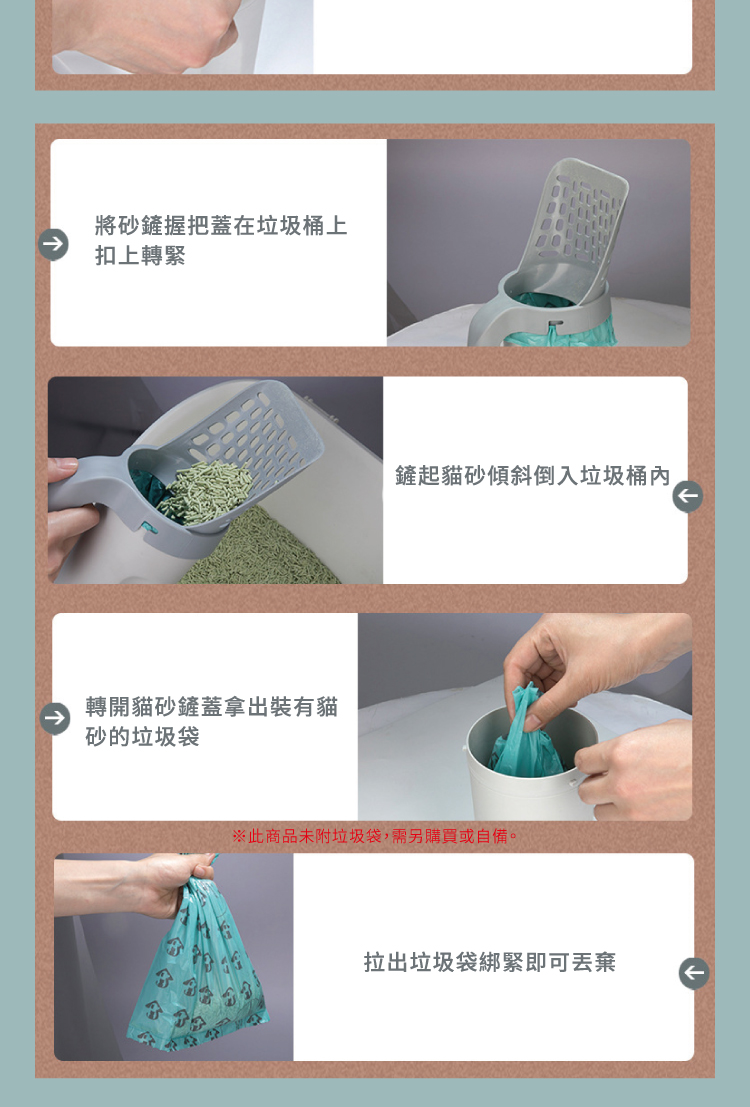 將砂鏟握把蓋在垃圾桶上扣上轉緊

鏟起貓砂傾斜倒入垃圾桶內

轉開貓砂鏟蓋拿出裝有貓砂的垃圾袋

※此商品未附垃圾袋,需另購買或自備。

拉出垃圾袋綁緊即可丟棄