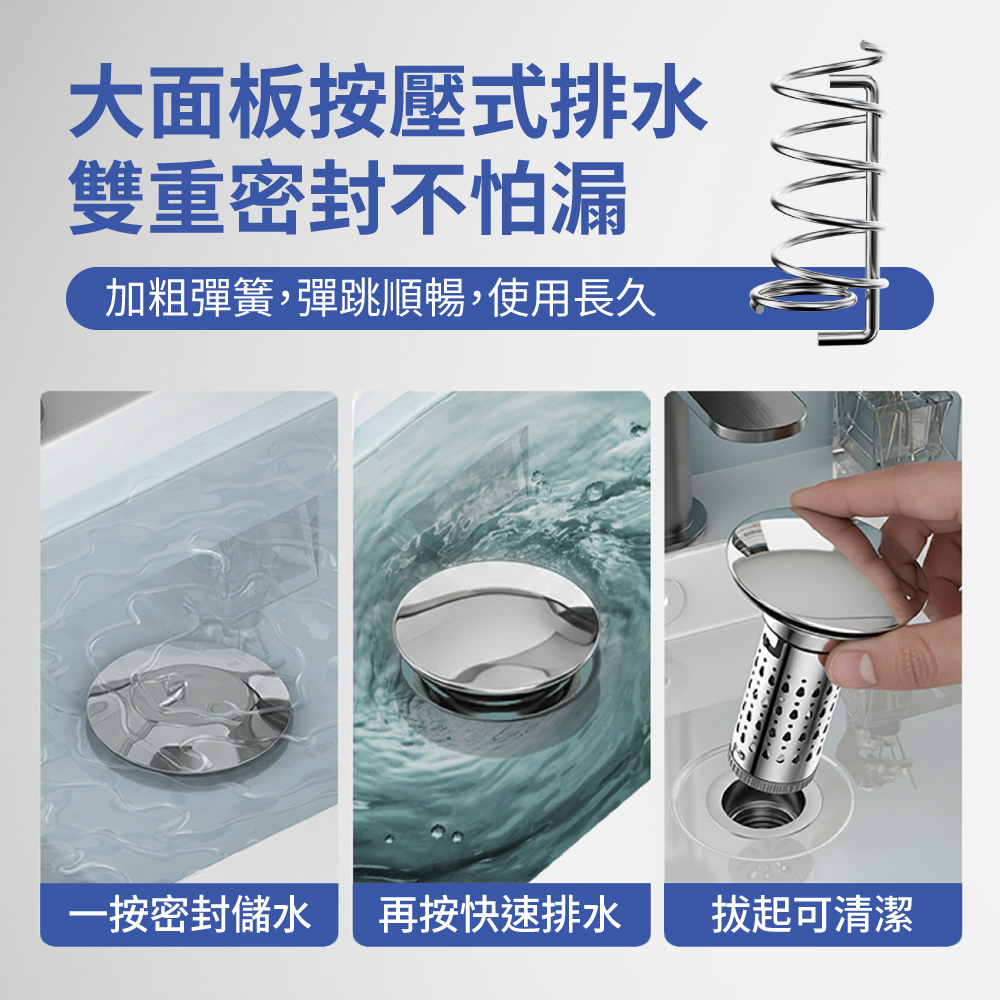 大面板按壓式排水
雙重密封不怕漏

加粗彈簧，彈跳順暢，使用長久

一按密封儲水

再按快速排水

拔起可清潔