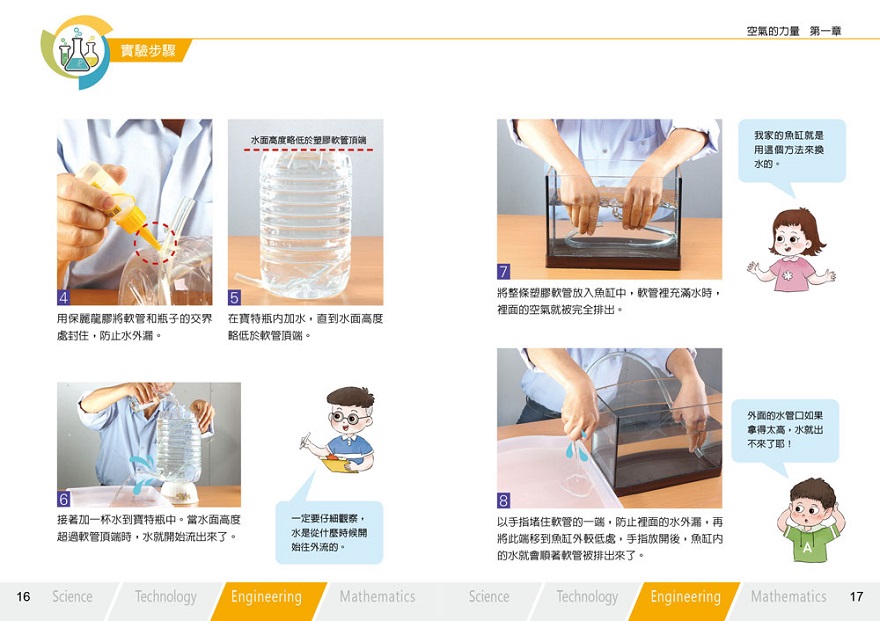 實驗步驟

空氣的力量　第一章

4
用保麗龍膠將軟管和瓶子的交界處封住，防止水外漏。

水面高度略低於塑膠軟管頂端

5
在寶特瓶內加水，直到水面高度略低於軟管頂端。

6
接著加一杯水到寶特瓶中。當水面高度超過軟管頂端時，水就開始流出來了。

一定要仔細觀察，水是從什麼時候開始往外流的。

7
將整條塑膠軟管放入魚缸中，軟管裡充滿水時，裡面的空氣就被完全排出。

我家的魚缸就是用這個方法來換水的。

8
以手指堵住軟管的一端，防止裡面的水外漏，再將此端移到魚缸外較低處，手指放開後，魚缸內的水就會順著軟管被排出來了。

外面的水管口如果拿得太高，水就出不來了耶！

A

16　Science　Technology　Engineering　Mathematics　Science　Technology　Engineering　Mathematics　17