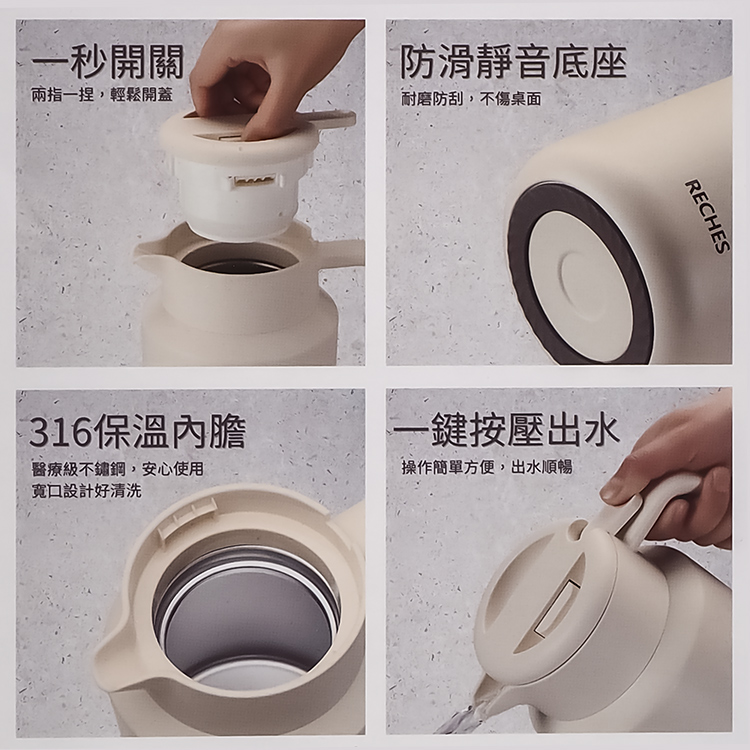 一秒開關

兩指一捏，輕鬆開蓋

防滑靜音底座

耐磨防刮，不傷桌面

RECHES

316保溫內膽

醫療級不鏽鋼，安心使用
寬口設計好清洗

一鍵按壓出水

操作簡單方便，出水順暢