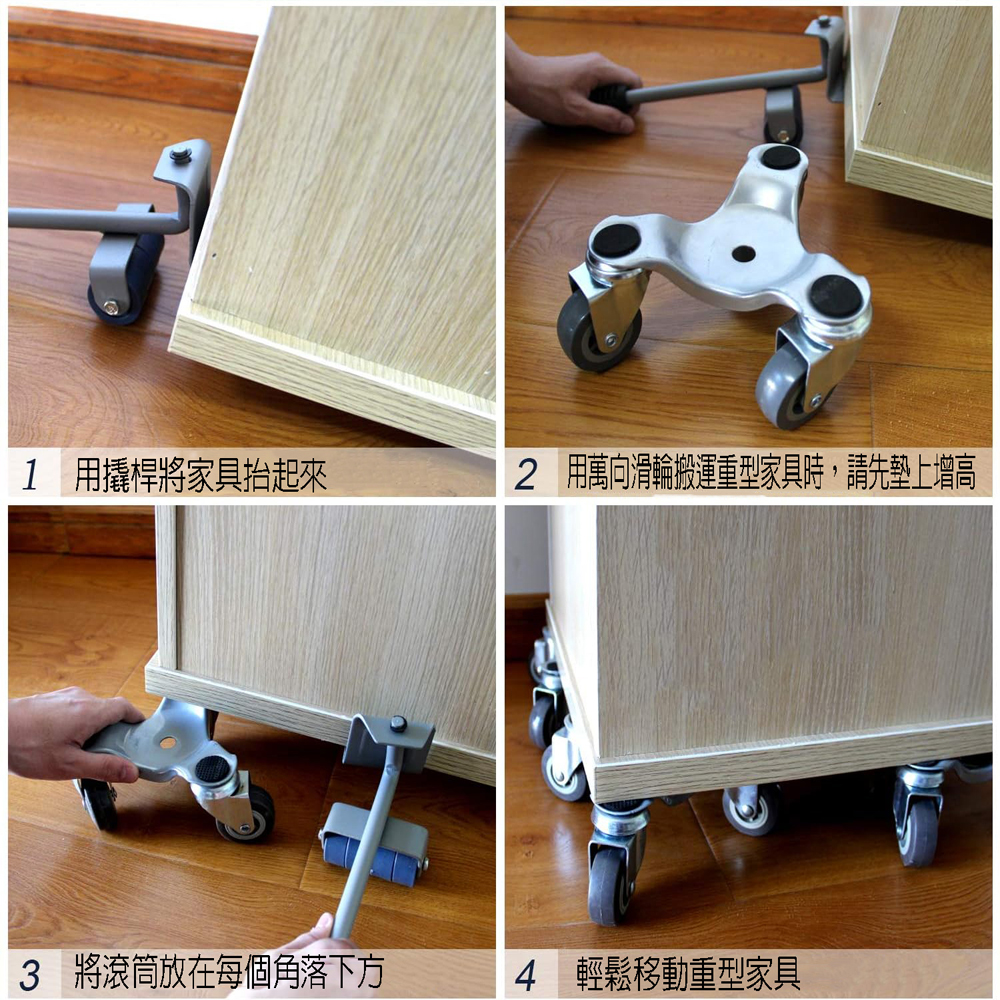 1 用撬桿將家具抬起來

2 用萬向滑輪搬運重型家具時，請先墊上增高

3 將滾筒放在每個角落下方

4 輕鬆移動重型家具