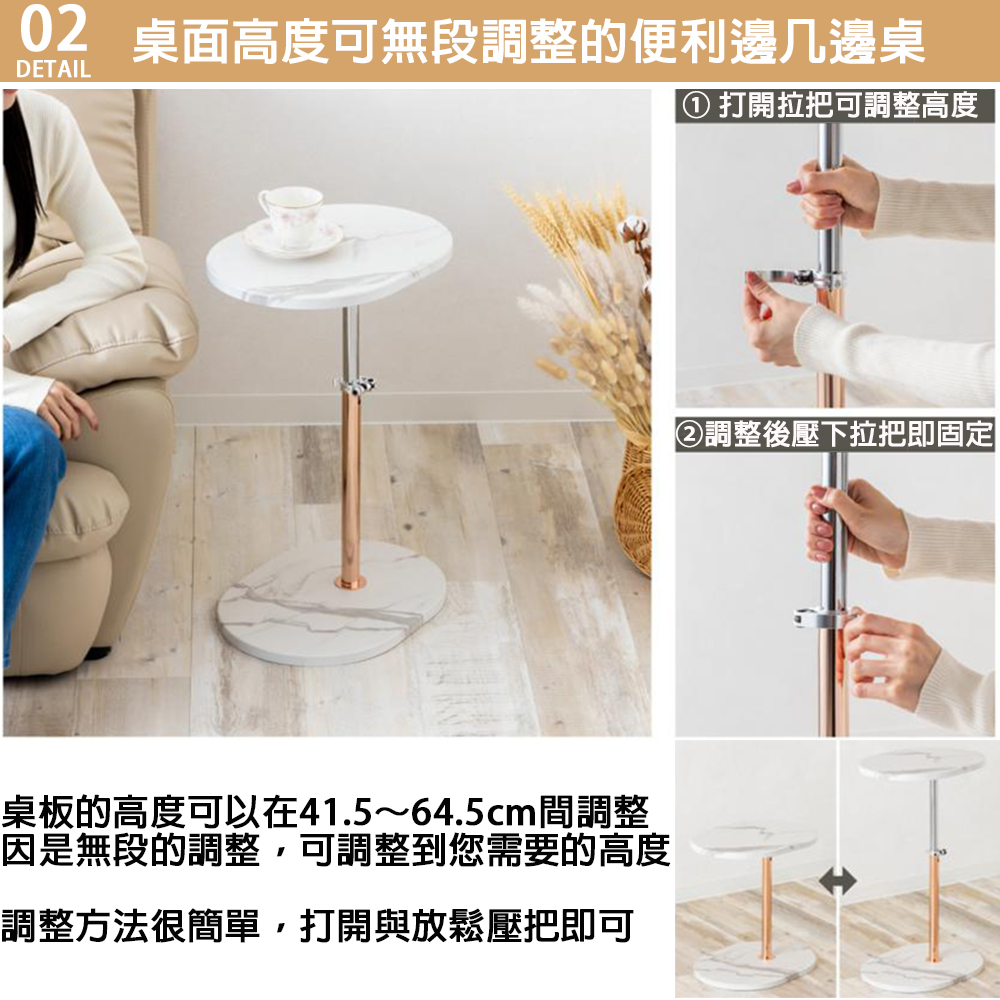 02
DETAIL
桌面高度可無段調整的便利邊几邊桌

① 打開拉把可調整高度

②調整後壓下拉把即固定

桌板的高度可以在41.5～64.5cm間調整
因是無段的調整，可調整到您需要的高度

調整方法很簡單，打開與放鬆壓把即可