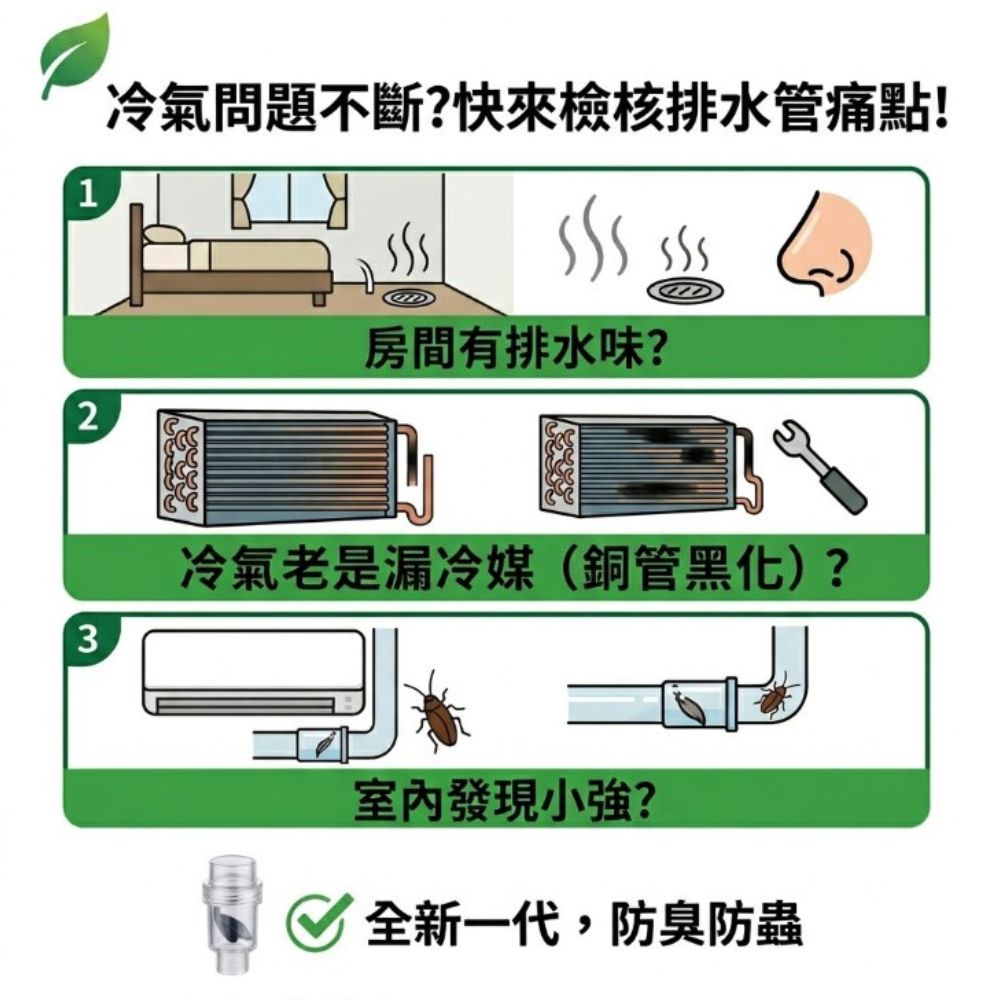 冷氣問題不斷?快來檢核排水管痛點!

1

房間有排水味?

2

冷氣老是漏冷媒（銅管黑化）?

3

室內發現小強?

全新一代，防臭防蟲