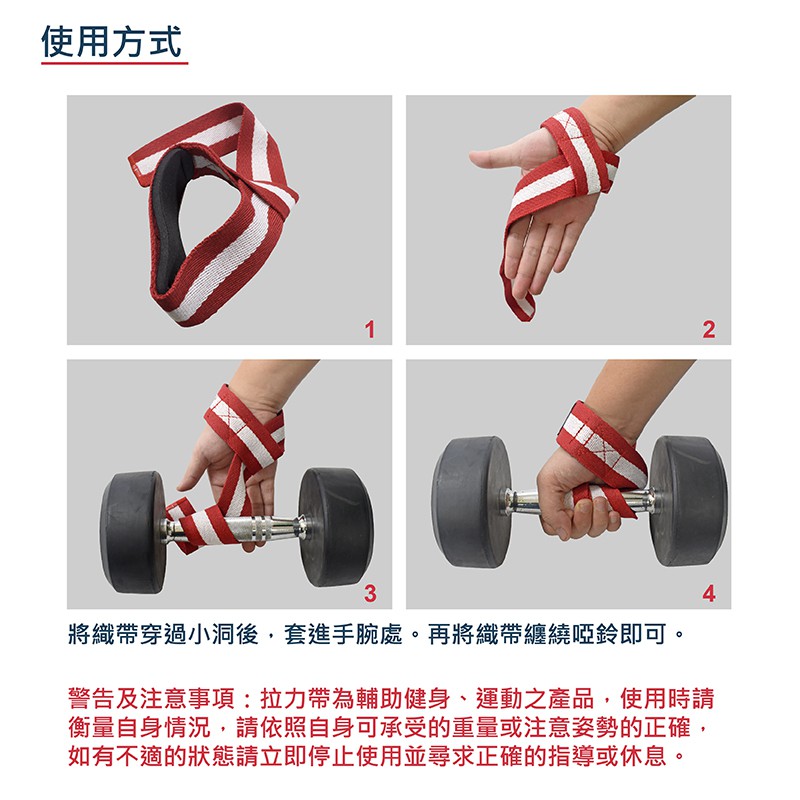 使用方式

1

2

3

4

將織帶穿過小洞後，套進手腕處。再將織帶纏繞啞鈴即可。

警告及注意事項：拉力帶為輔助健身、運動之產品，使用時請衡量自身情況，請依照自身可承受的重量或注意姿勢的正確，如有不適的狀態請立即停止使用並尋求正確的指導或休息。