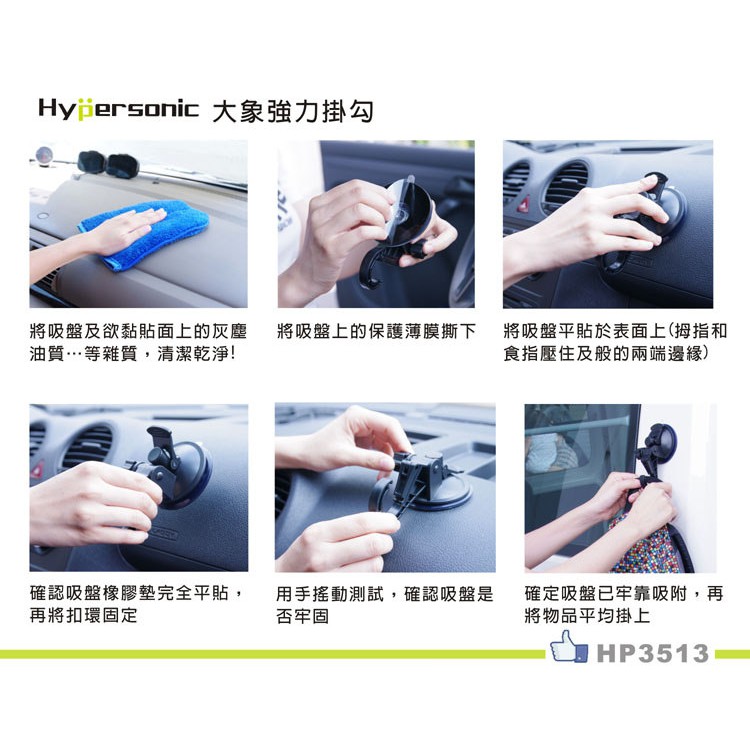 Hypersonic 大象強力掛勾

將吸盤及欲黏貼面上的灰塵油質…等雜質，清潔乾淨!

將吸盤上的保護薄膜撕下

將吸盤平貼於表面上(拇指和食指壓住及般的兩端邊緣)

確認吸盤橡膠墊完全平貼，再將扣環固定

用手搖動測試，確認吸盤是否牢固

確定吸盤已牢靠吸附，再將物品平均掛上

HP3513