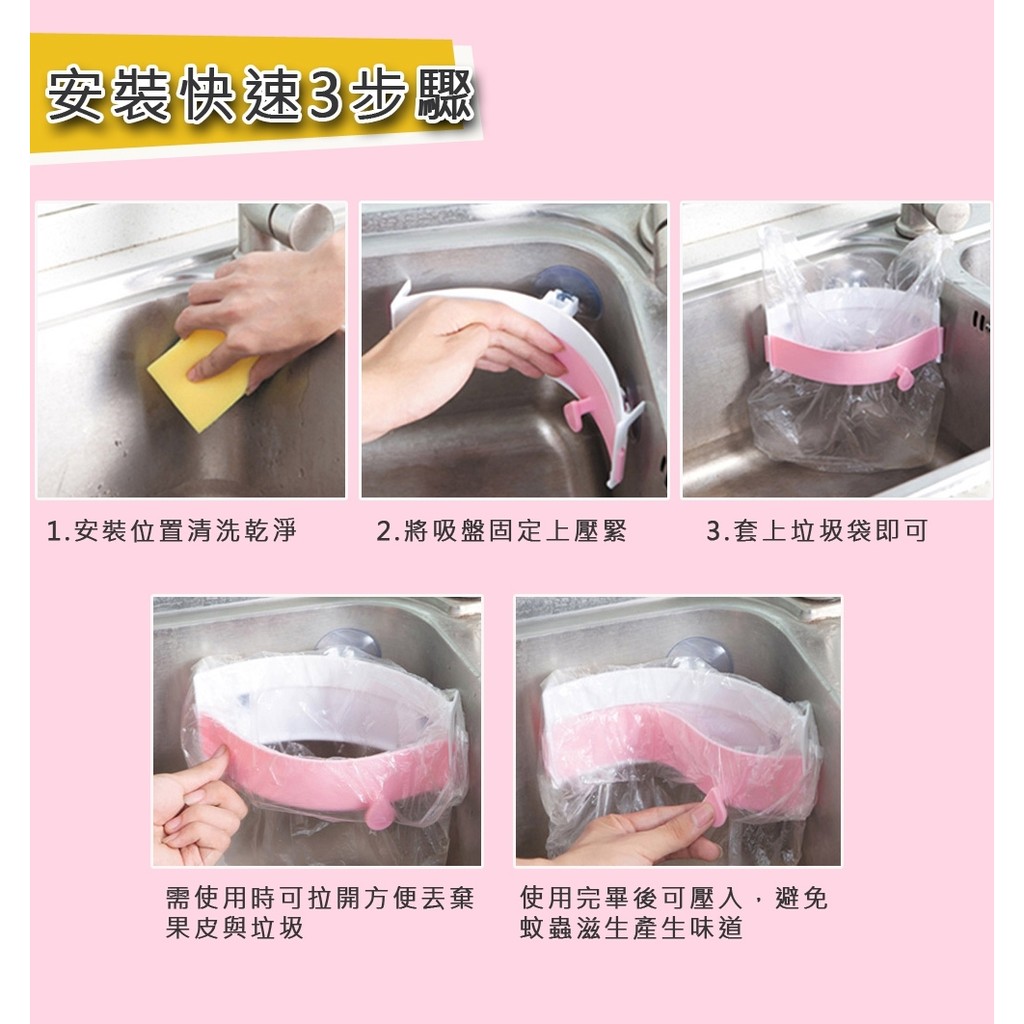 安裝快速3步驟

1.安裝位置清洗乾淨

2.將吸盤固定上壓緊

3.套上垃圾袋即可

需使用時可拉開方便丟棄果皮與垃圾

使用完畢後可壓入，避免蚊蟲滋生產生味道