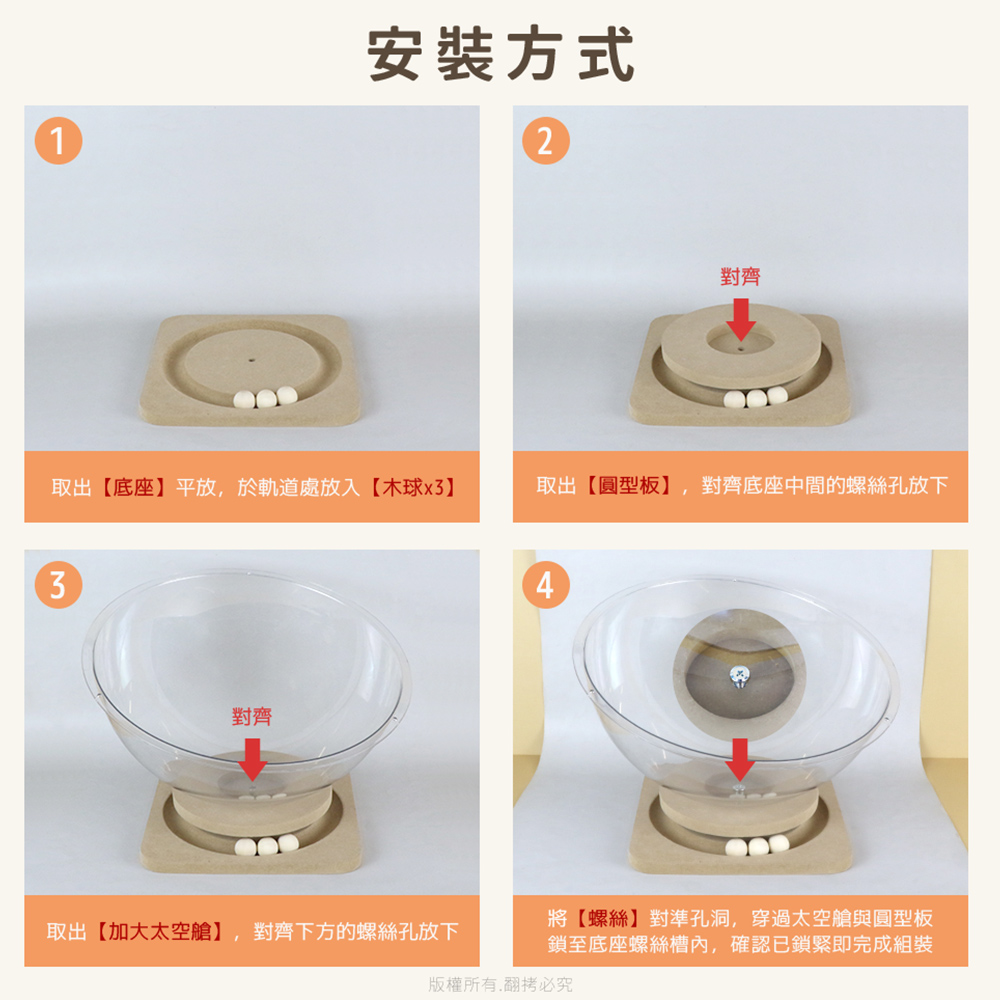 安裝方式

1

取出【底座】平放，於軌道處放入【木球x3】

2

對齊

取出【圓型板】，對齊底座中間的螺絲孔放下

3

對齊

取出【加大太空艙】，對齊下方的螺絲孔放下

4

將【螺絲】對準孔洞，穿過太空艙與圓型板鎖至底座螺絲槽內，確認已鎖緊即完成組裝

版權所有.翻拷必究