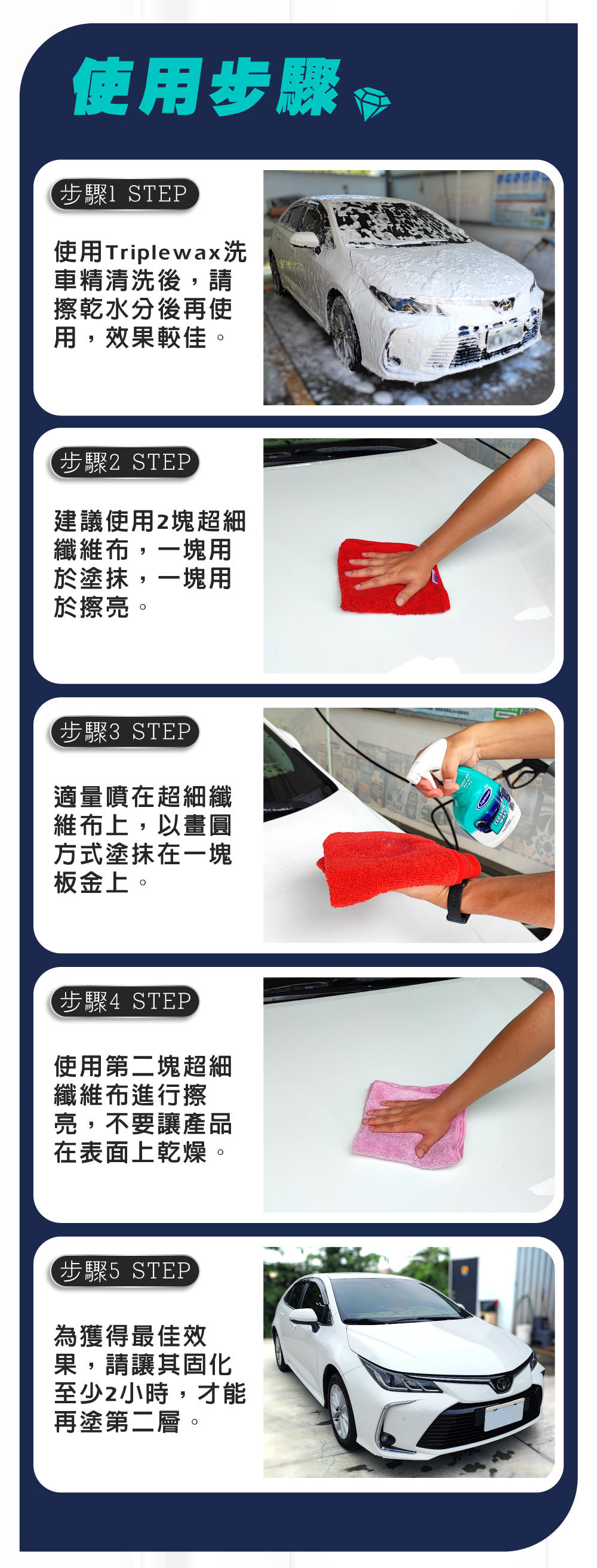 使用步驟

步驟1 STEP

使用Triplewax洗車精清洗後，請擦乾水分後再使用，效果較佳。

步驟2 STEP

建議使用2塊超細纖維布，一塊用於塗抹，一塊用於擦亮。

步驟3 STEP

適量噴在超細纖維布上，以畫圓方式塗抹在一塊板金上。

步驟4 STEP

使用第二塊超細纖維布進行擦亮，不要讓產品在表面上乾燥。

步驟5 STEP

為獲得最佳效果，請讓其固化至少2小時，才能再塗第二層。