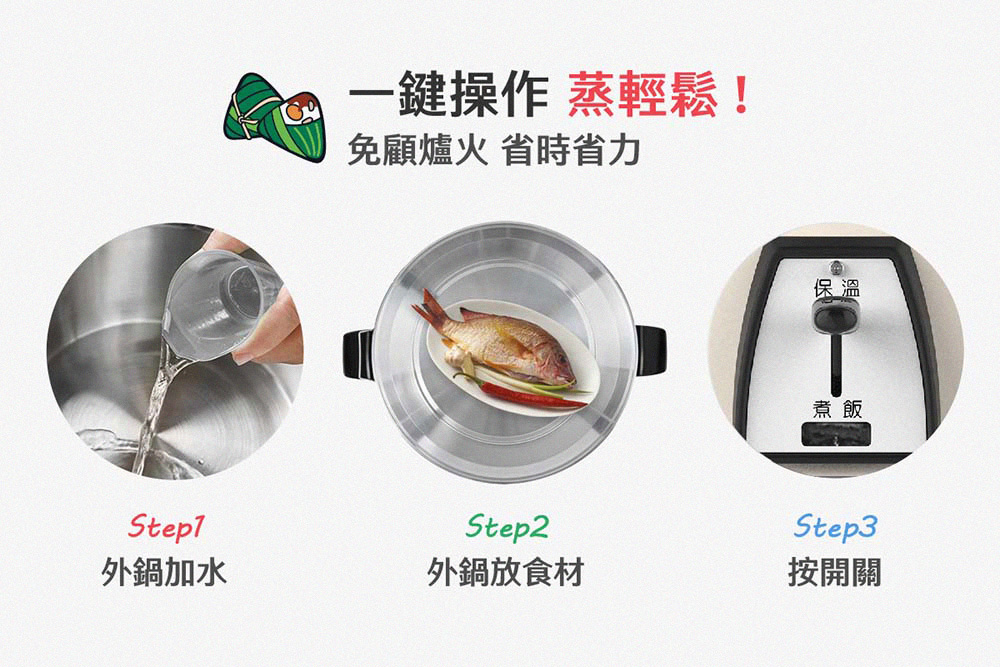 一鍵操作 蒸輕鬆！
免顧爐火 省時省力

保溫
煮飯

Step1
外鍋加水

Step2
外鍋放食材

Step3
按開關