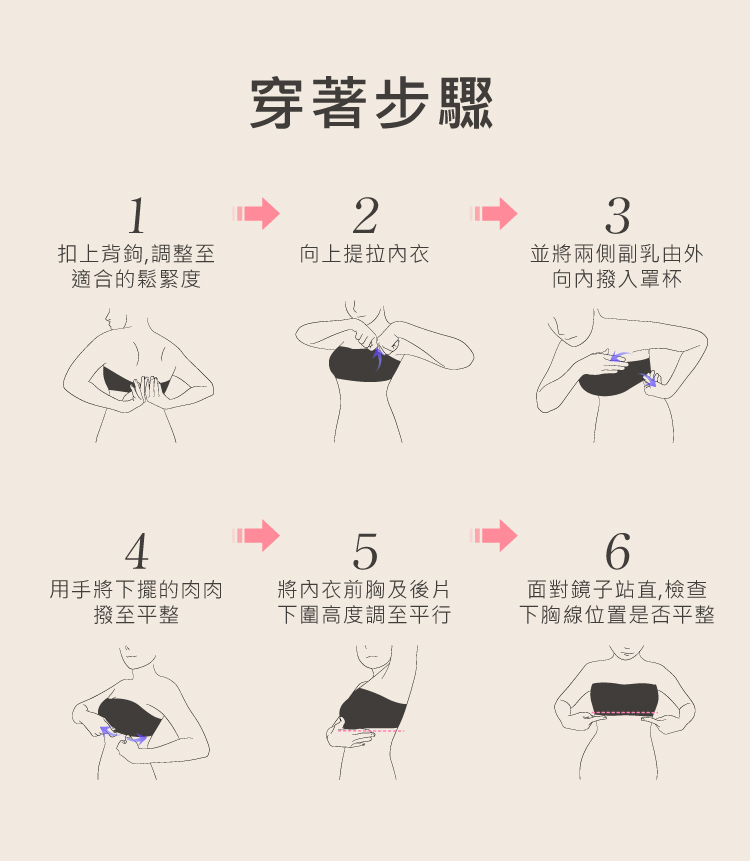 穿著步驟

1
扣上背鉤,調整至適合的鬆緊度

2
向上提拉內衣

3
並將兩側副乳由外向內撥入罩杯

4
用手將下擺的肉肉撥至平整

5
將內衣前胸及後片下圍高度調至平行

6
面對鏡子站直,檢查下胸線位置是否平整