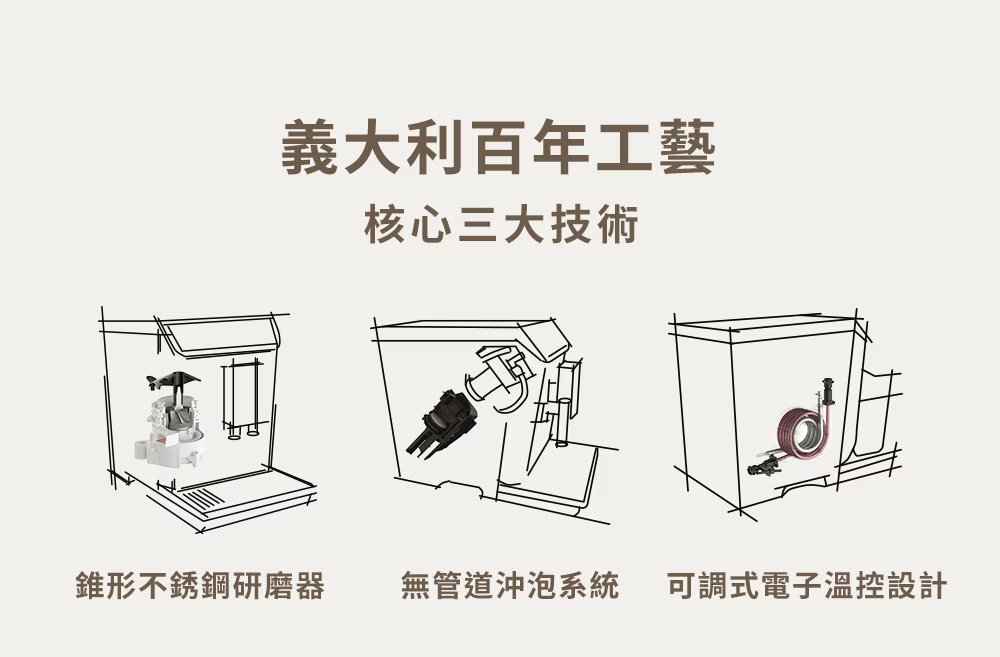 義大利百年工藝

核心三大技術

錐形不銹鋼研磨器

無管道沖泡系統

可調式電子溫控設計