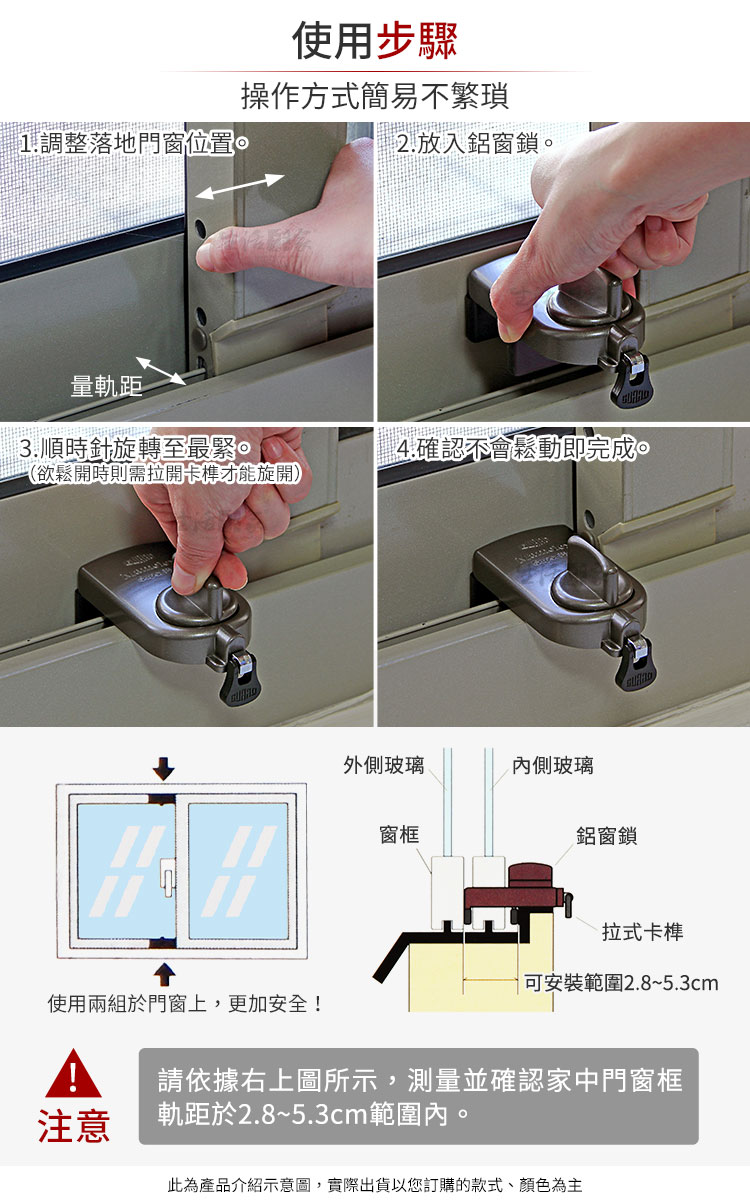 使用步驟

操作方式簡易不繁瑣

1.調整落地門窗位置。

量軌距

2.放入鋁窗鎖。

3.順時針旋轉至最緊。
(欲鬆開時則需拉開卡榫才能旋開)

4.確認不會鬆動即完成。

使用兩組於門窗上，更加安全！

外側玻璃

內側玻璃

窗框

鋁窗鎖

拉式卡榫

可安裝範圍2.8~5.3cm

注意

請依據右上圖所示，測量並確認家中門窗框軌距於2.8~5.3cm範圍內。

此為產品介紹示意圖，實際出貨以您訂購的款式、顏色為主