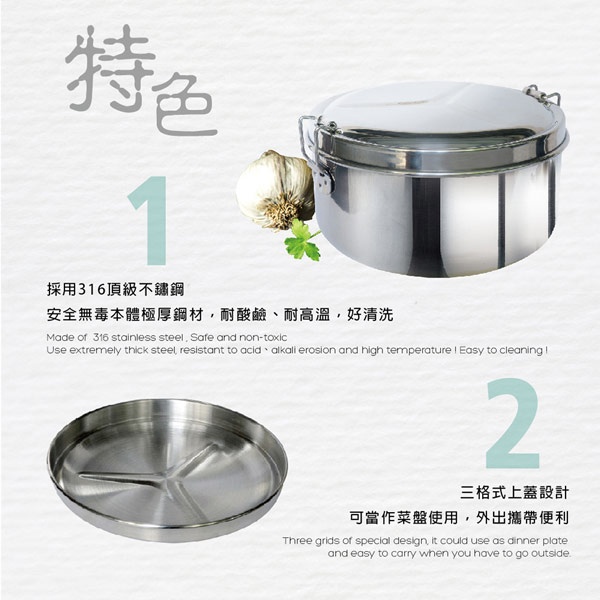 特色

1

採用316頂級不鏽鋼
安全無毒本體極厚鋼材，耐酸鹼、耐高溫，好清洗

Made of 316 stainless steel , Safe and non-toxic
Use extremely thick steel, resistant to acid、alkali erosion and high temperature ! Easy to cleaning !

2

三格式上蓋設計
可當作菜盤使用，外出攜帶便利

Three grids of special design, it could use as dinner plate and easy to carry when you have to go outside.