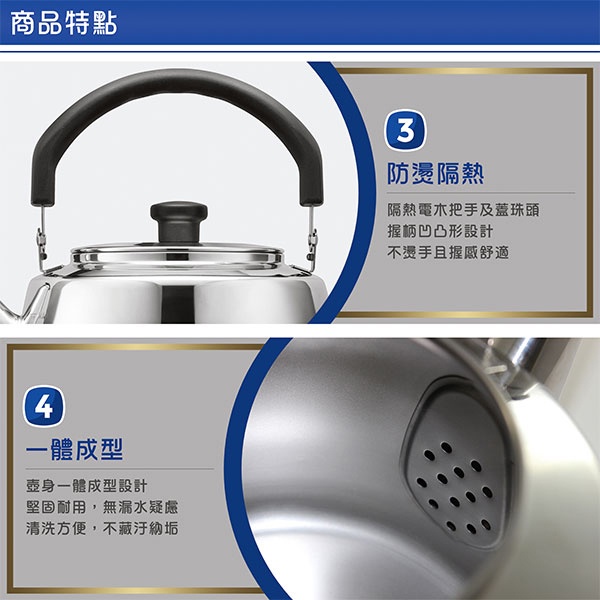 商品特點

3
防燙隔熱
隔熱電木把手及蓋珠頭
握柄凹凸形設計
不燙手且握感舒適

4
一體成型
壺身一體成型設計
堅固耐用，無漏水疑慮
清洗方便，不藏汙納垢