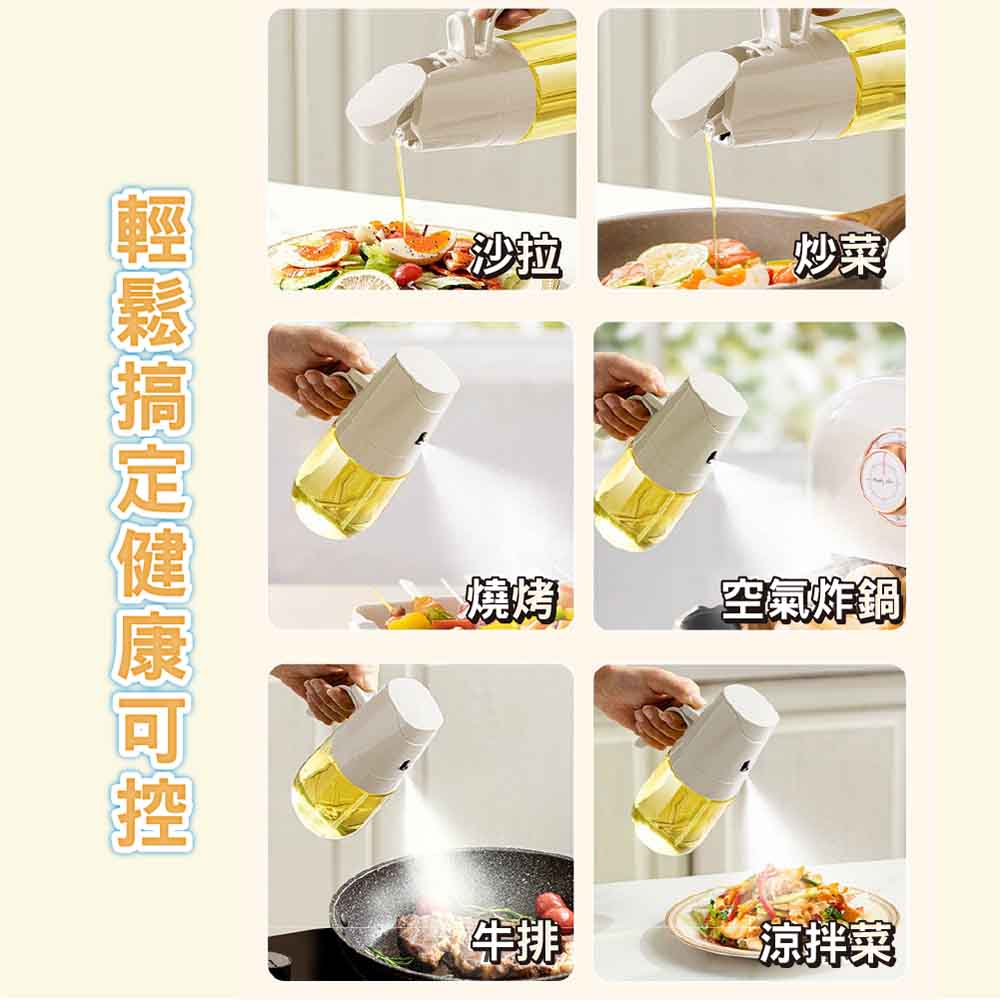 輕鬆搞定健康可控

沙拉

炒菜

燒烤

空氣炸鍋

牛排

涼拌菜