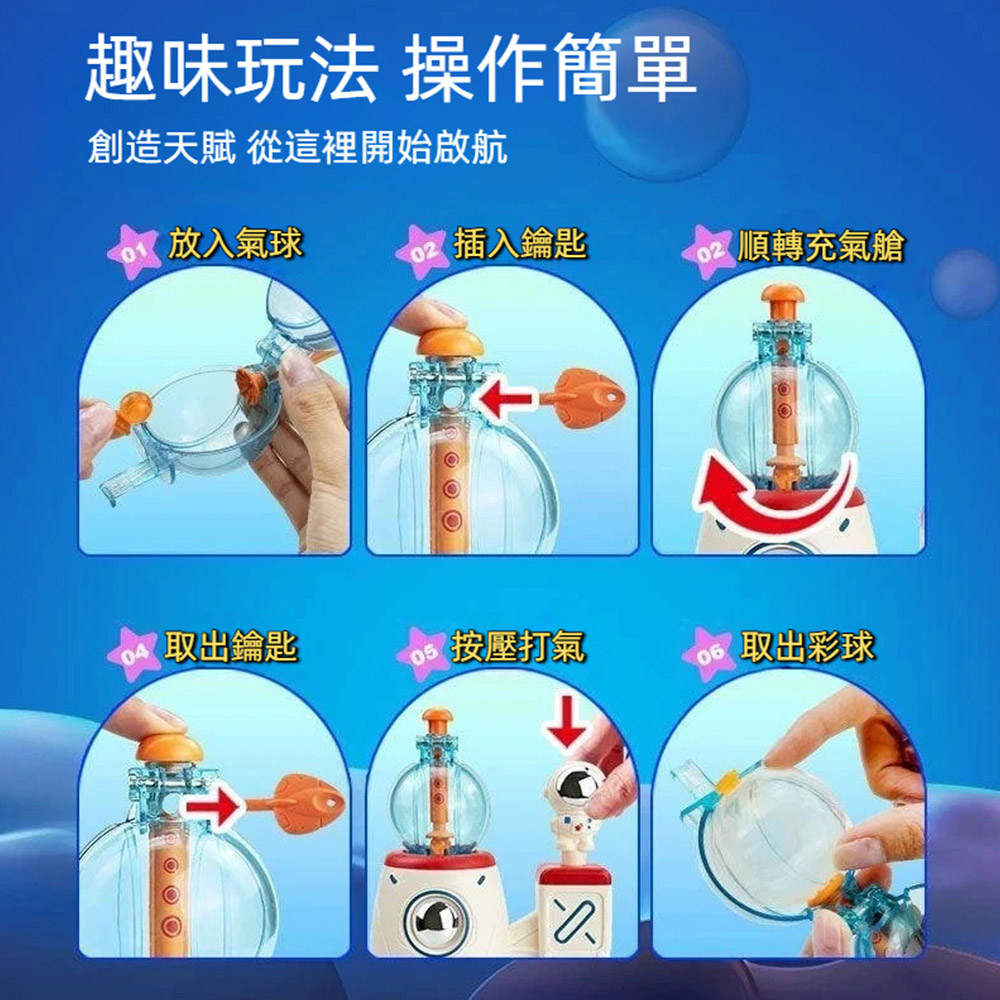 趣味玩法 操作簡單

創造天賦 從這裡開始啟航

01 放入氣球

02 插入鑰匙

02 順轉充氣艙

04 取出鑰匙

05 按壓打氣

06 取出彩球