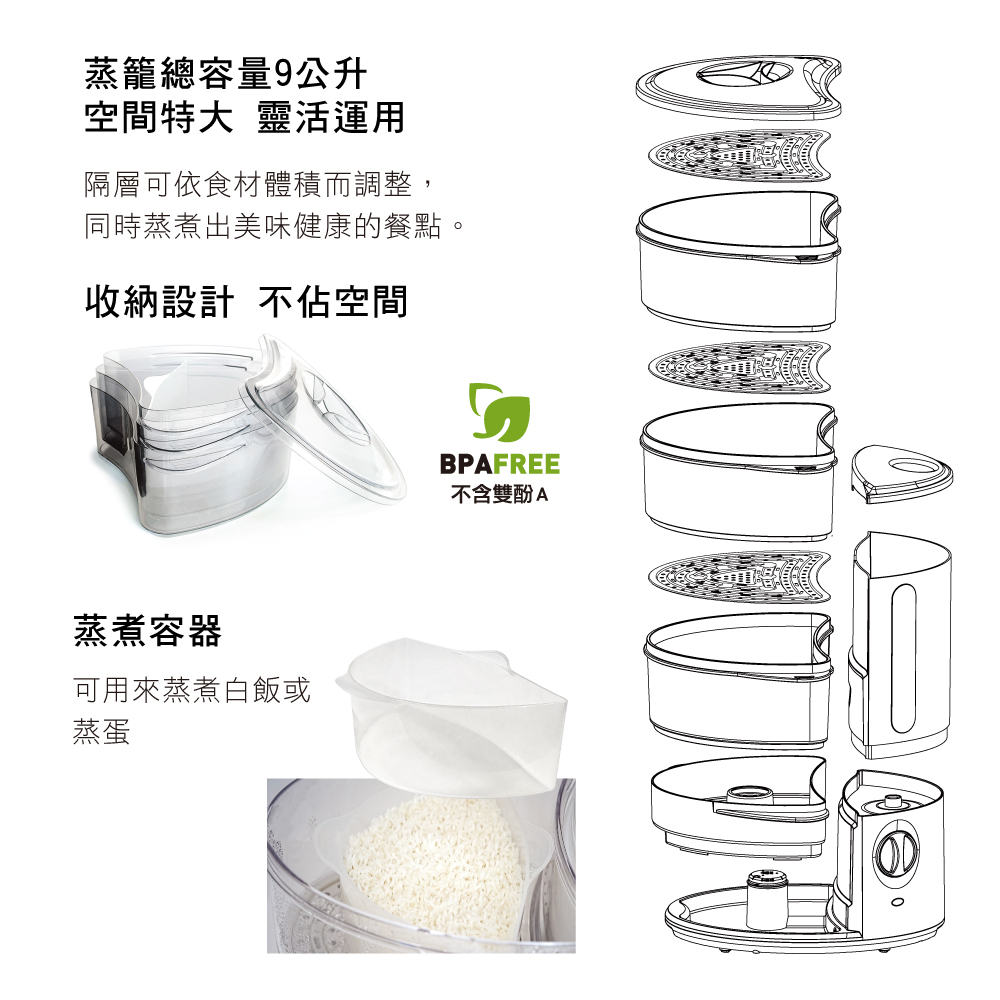 蒸籠總容量9公升
空間特大 靈活運用

隔層可依食材體積而調整，
同時蒸煮出美味健康的餐點。

收納設計 不佔空間

BPAFREE
不含雙酚A

蒸煮容器

可用來蒸煮白飯或
蒸蛋