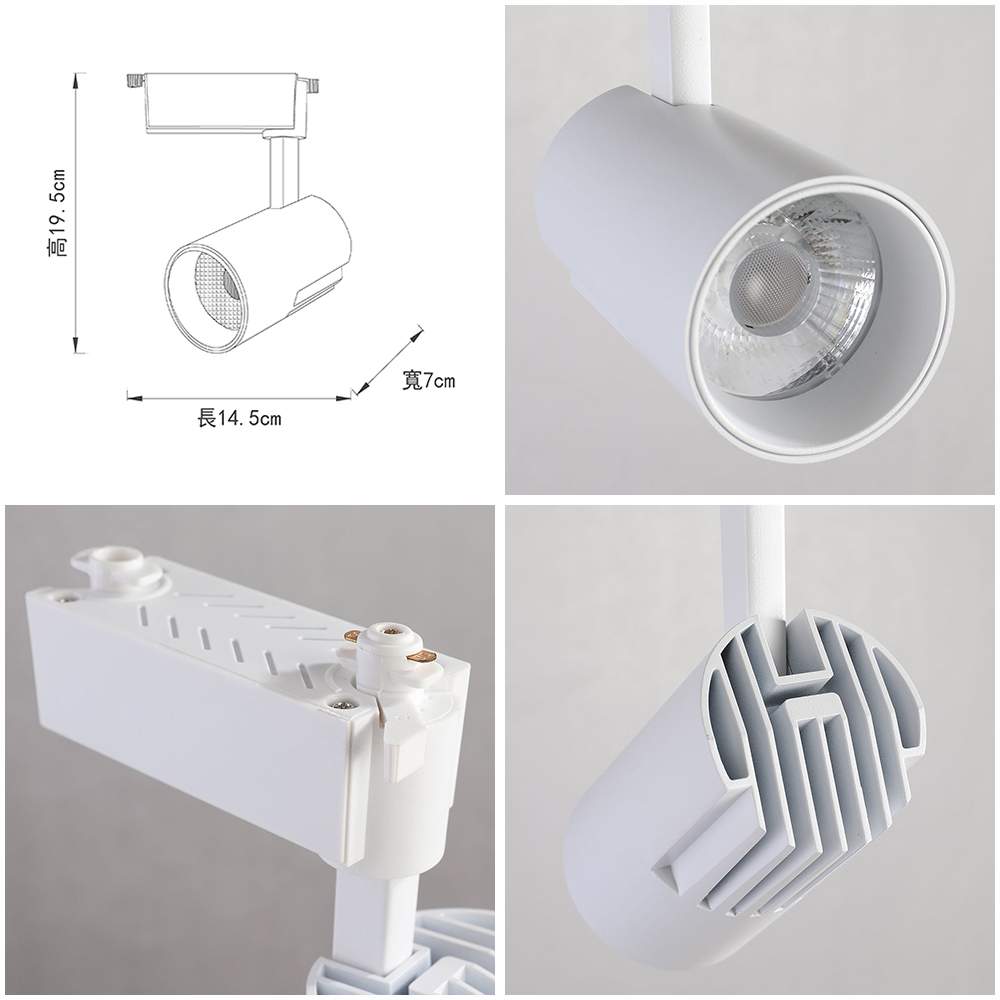 高19.5cm

寬7cm

長14.5cm