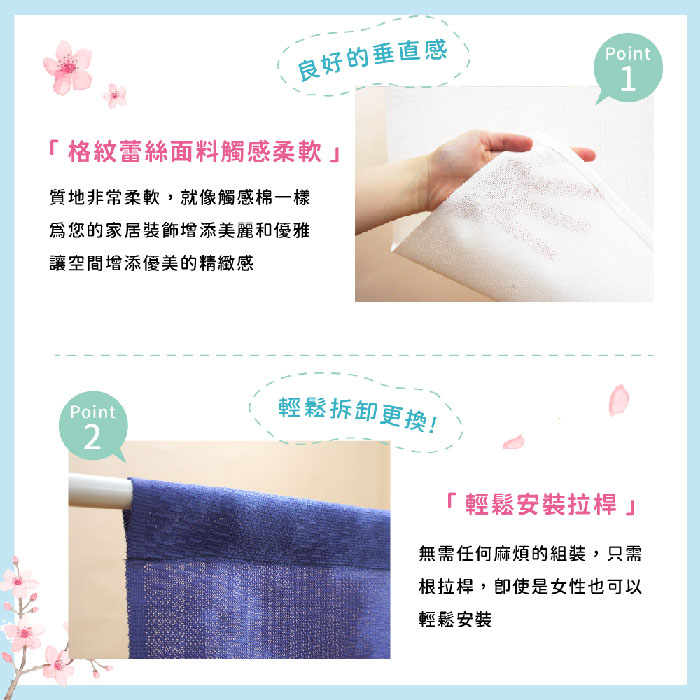 良好的垂直感

Point 1

「格紋蕾絲面料觸感柔軟」

質地非常柔軟，就像觸感棉一樣
為您的家居裝飾增添美麗和優雅
讓空間增添優美的精緻感

Point 2

輕鬆拆卸更換!

「輕鬆安裝拉桿」

無需任何麻煩的組裝，只需
根拉桿，即使是女性也可以
輕鬆安裝