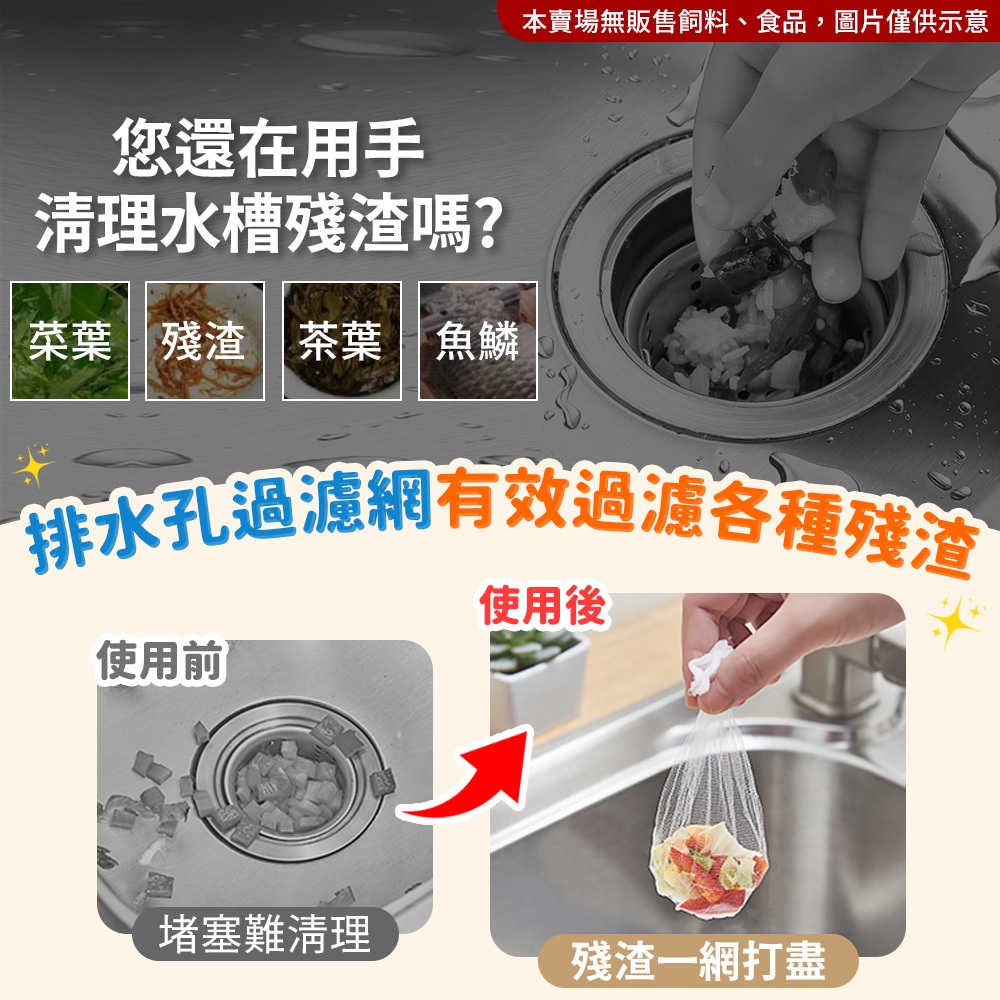 本賣場無販售飼料、食品，圖片僅供示意

您還在用手
清理水槽殘渣嗎?

菜葉
殘渣
茶葉
魚鱗

排水孔過濾網有效過濾各種殘渣

使用前
堵塞難清理

使用後
殘渣一網打盡