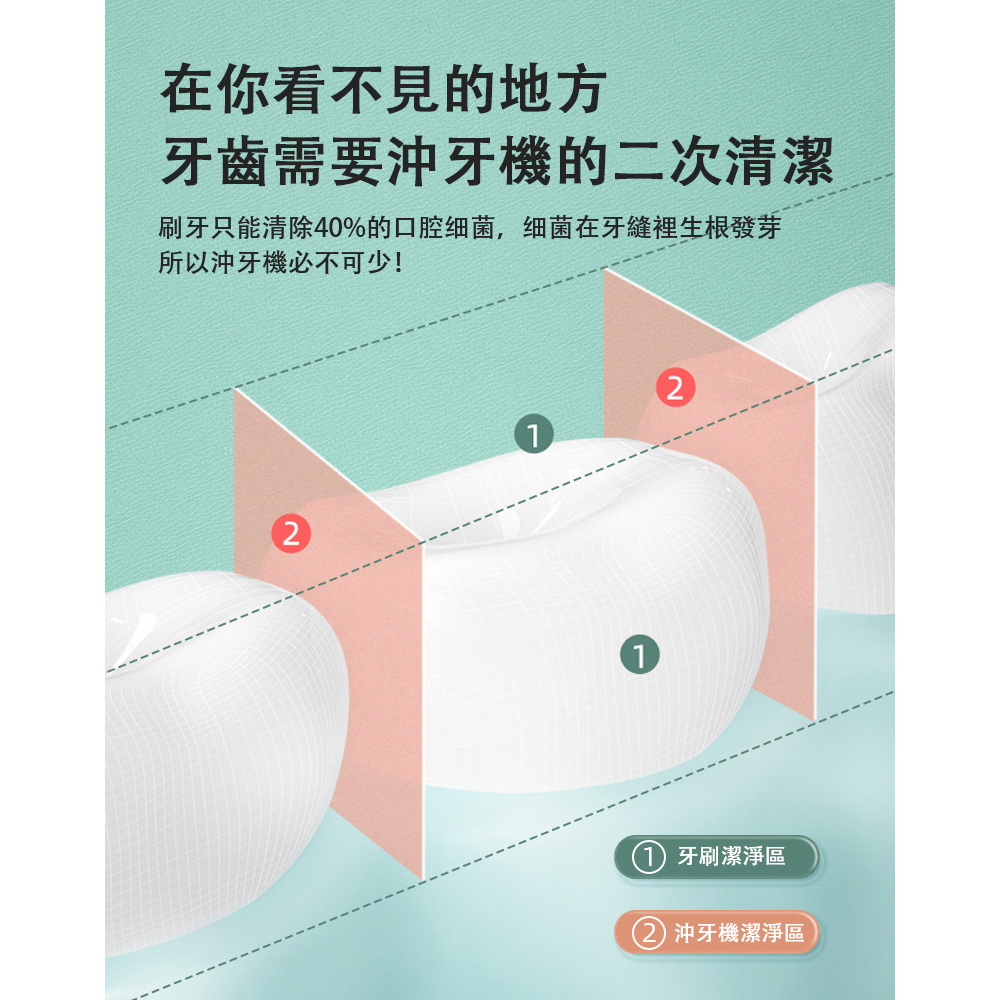 在你看不見的地方
牙齒需要沖牙機的二次清潔

刷牙只能清除40%的口腔细菌，细菌在牙縫裡生根發芽
所以沖牙機必不可少！

2

1

2

1

1 牙刷潔淨區

2 沖牙機潔淨區