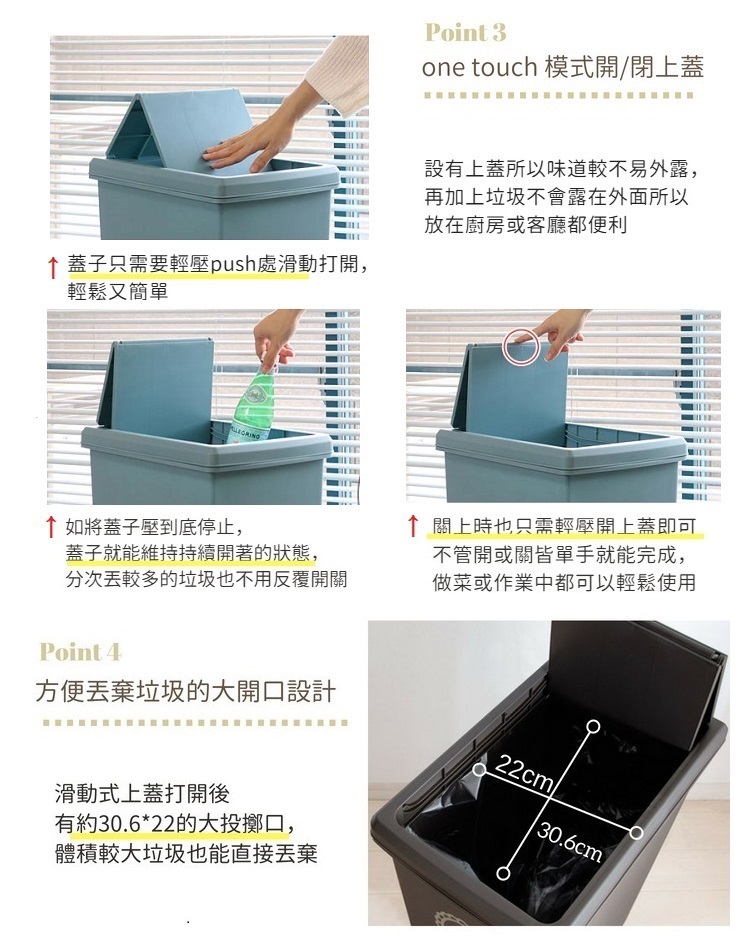 Point 3
one touch 模式開/閉上蓋

設有上蓋所以味道較不易外露，再加上垃圾不會露在外面所以放在廚房或客廳都便利

↑ 蓋子只需要輕壓push處滑動打開，輕鬆又簡單

↑ 如將蓋子壓到底停止，蓋子就能維持持續開著的狀態，分次丟較多的垃圾也不用反覆開關

↑ 關上時也只需輕壓開上蓋即可不管開或關皆單手就能完成，做菜或作業中都可以輕鬆使用

Point 4
方便丟棄垃圾的大開口設計

滑動式上蓋打開後有約30.6*22的大投擲口，體積較大垃圾也能直接丟棄

22cm
30.6cm