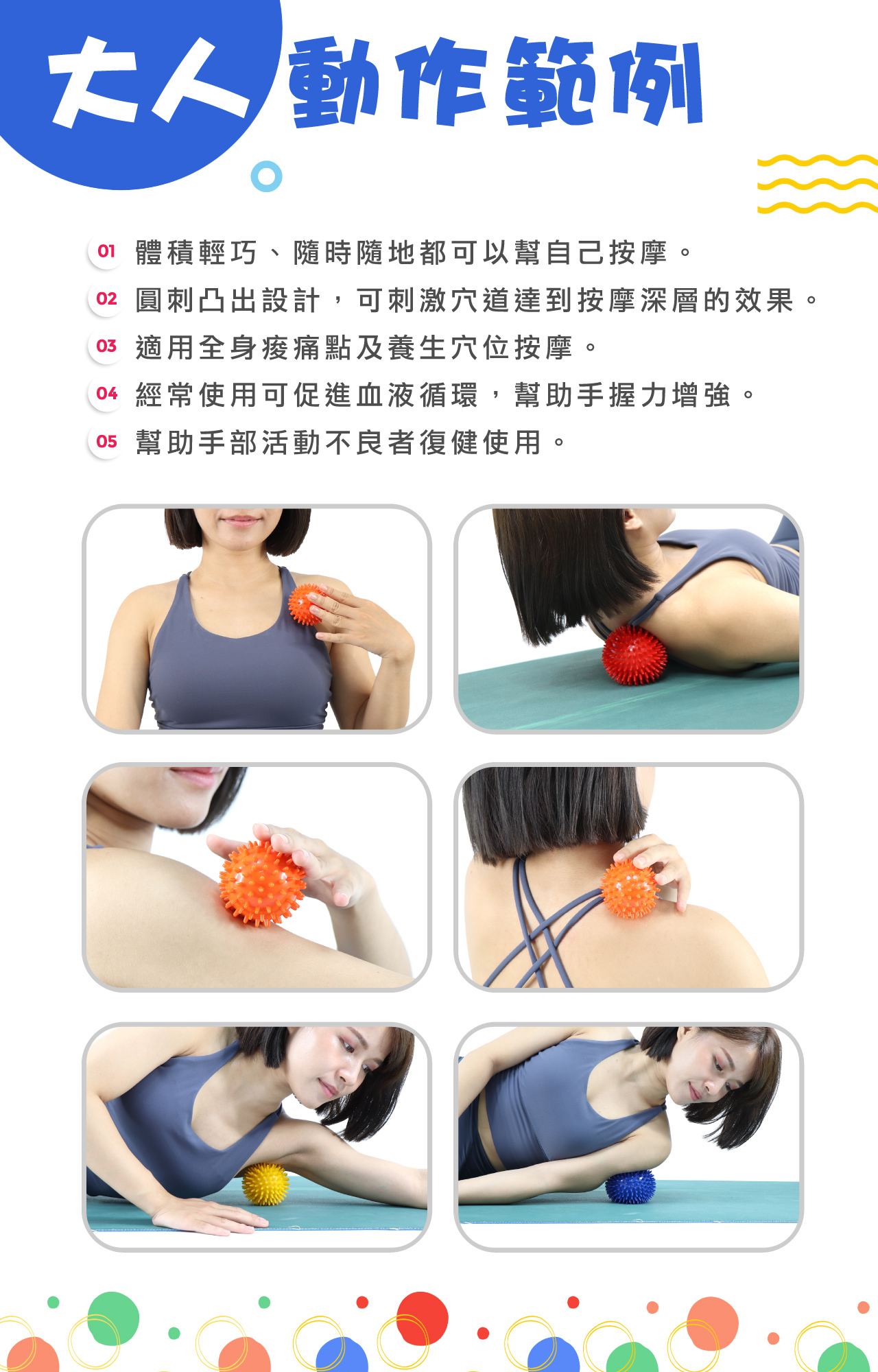 大人動作範例

01 體積輕巧、隨時隨地都可以幫自己按摩。
02 圓刺凸出設計，可刺激穴道達到按摩深層的效果。
03 適用全身痠痛點及養生穴位按摩。
04 經常使用可促進血液循環，幫助手握力增強。
05 幫助手部活動不良者復健使用。