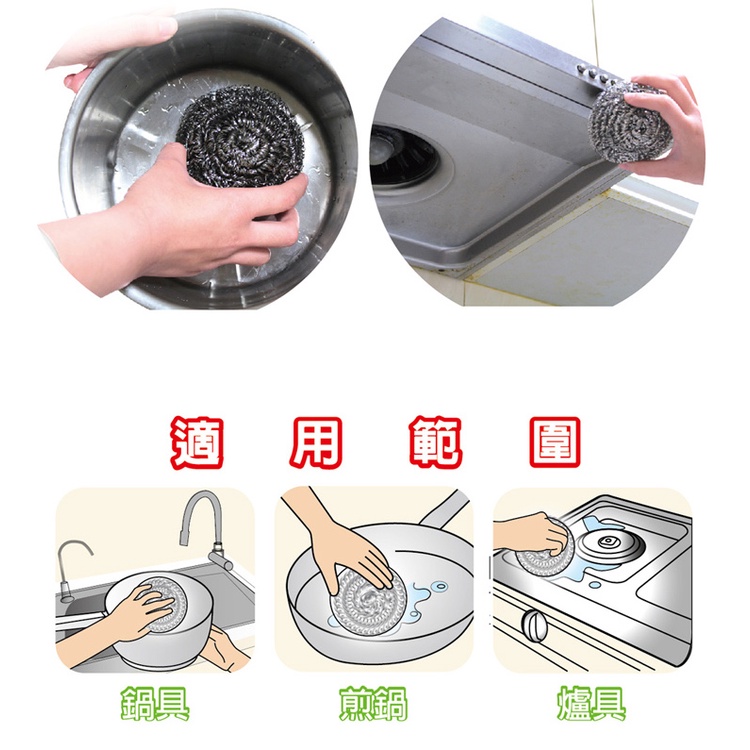 適 用 範 圍

鍋具

煎鍋

爐具