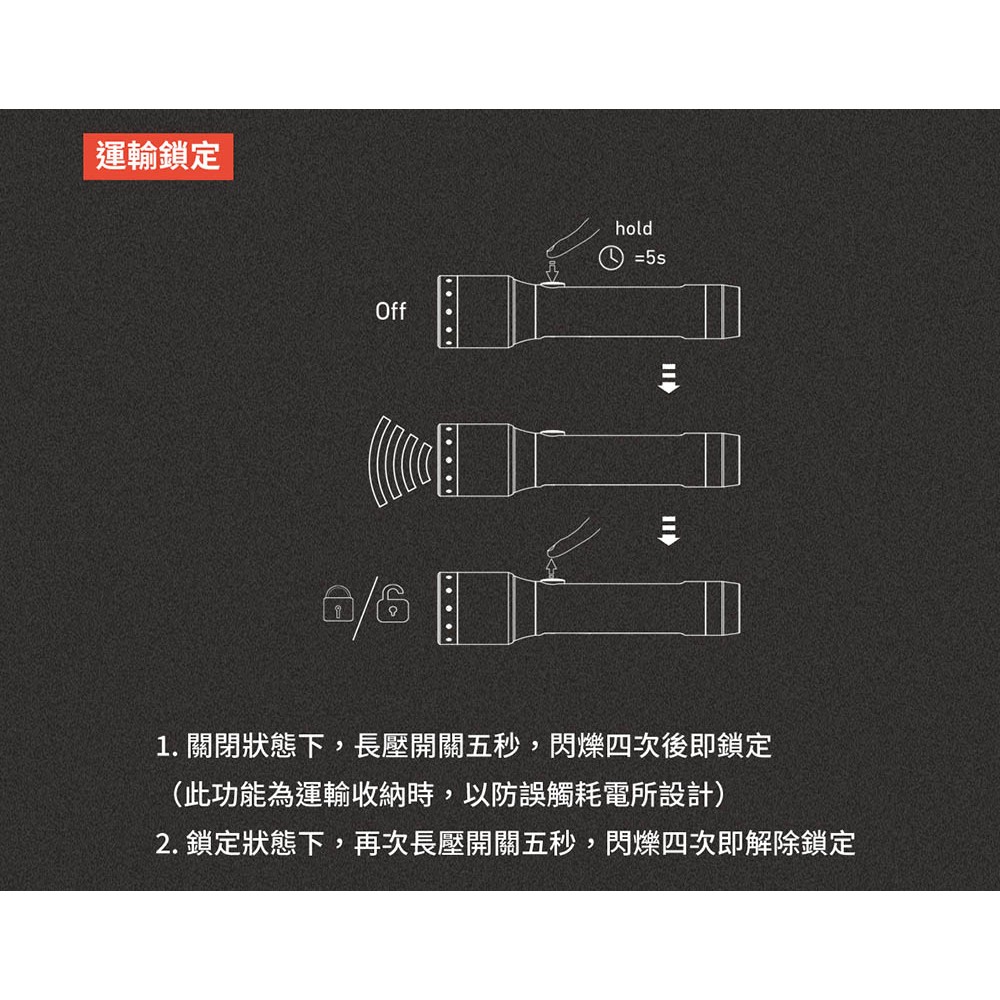 運輸鎖定

hold
=5s

Off

1. 關閉狀態下，長壓開關五秒，閃爍四次後即鎖定
（此功能為運輸收納時，以防誤觸耗電所設計）
2. 鎖定狀態下，再次長壓開關五秒，閃爍四次即解除鎖定