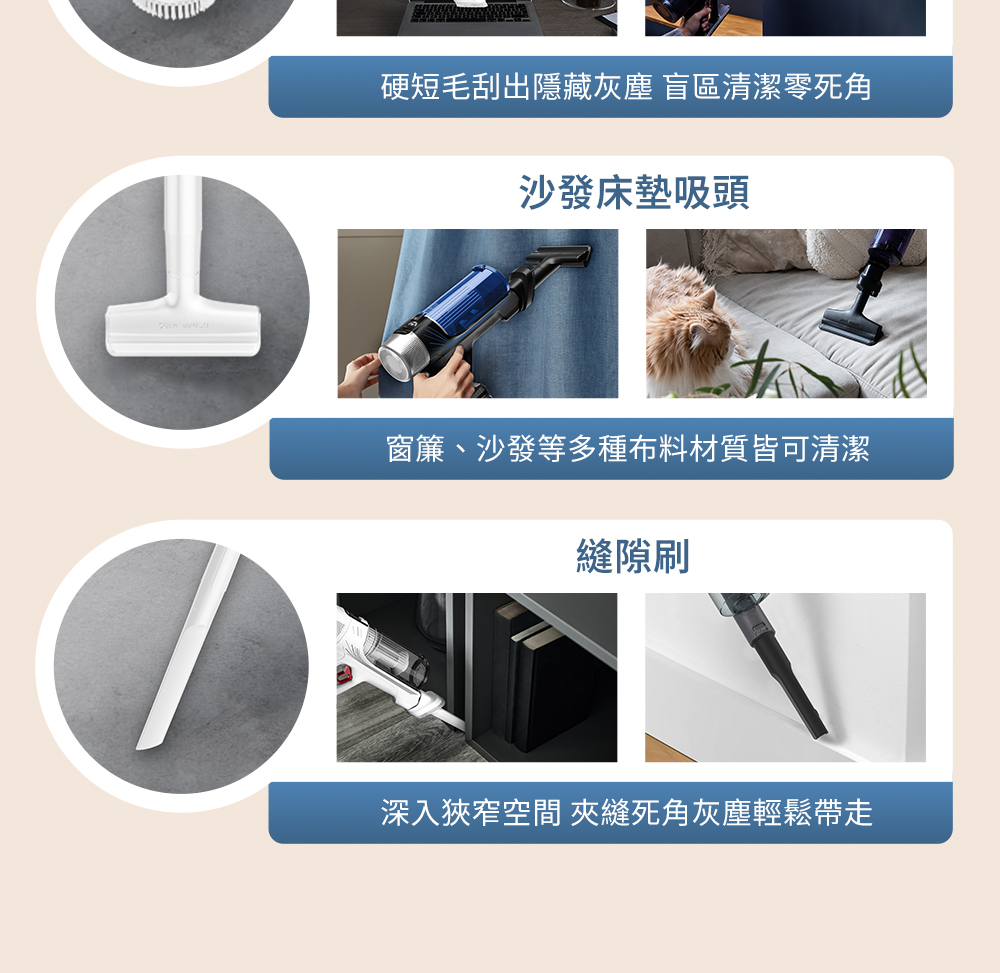 硬短毛刮出隱藏灰塵 盲區清潔零死角

沙發床墊吸頭

窗簾、沙發等多種布料材質皆可清潔

縫隙刷

深入狹窄空間 夾縫死角灰塵輕鬆帶走