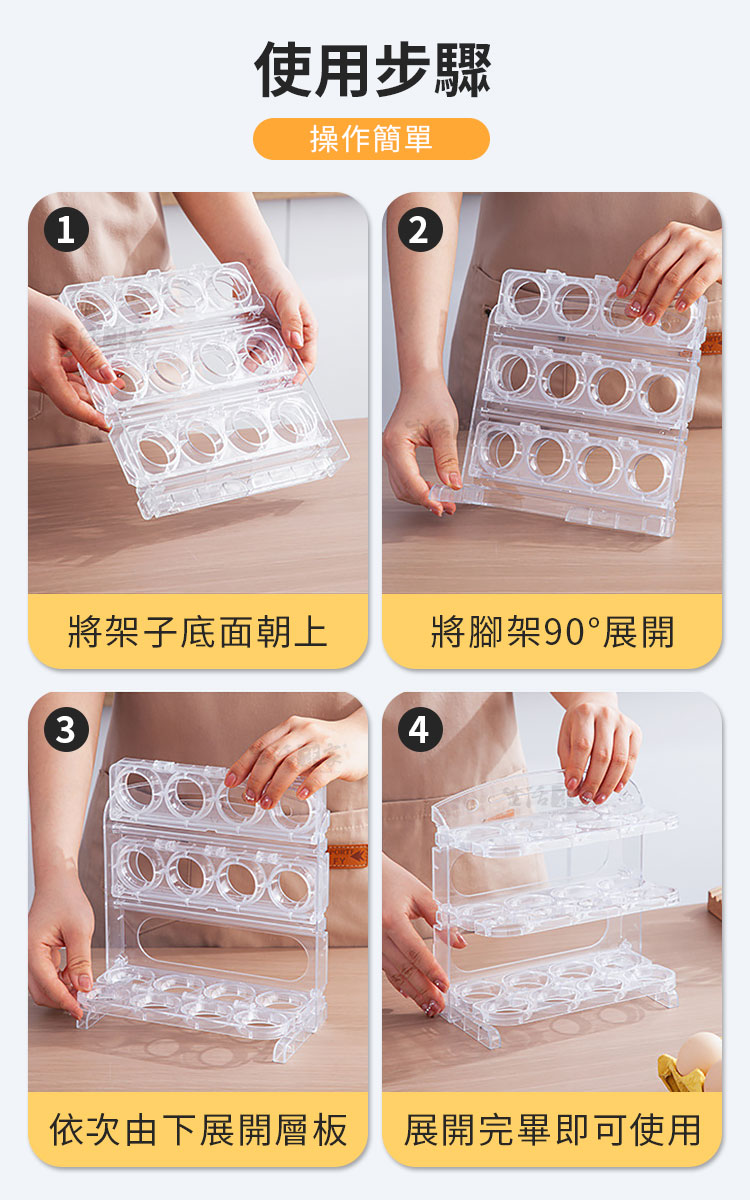 使用步驟

操作簡單

1

將架子底面朝上

2

將腳架90°展開

3

依次由下展開層板

4

展開完畢即可使用